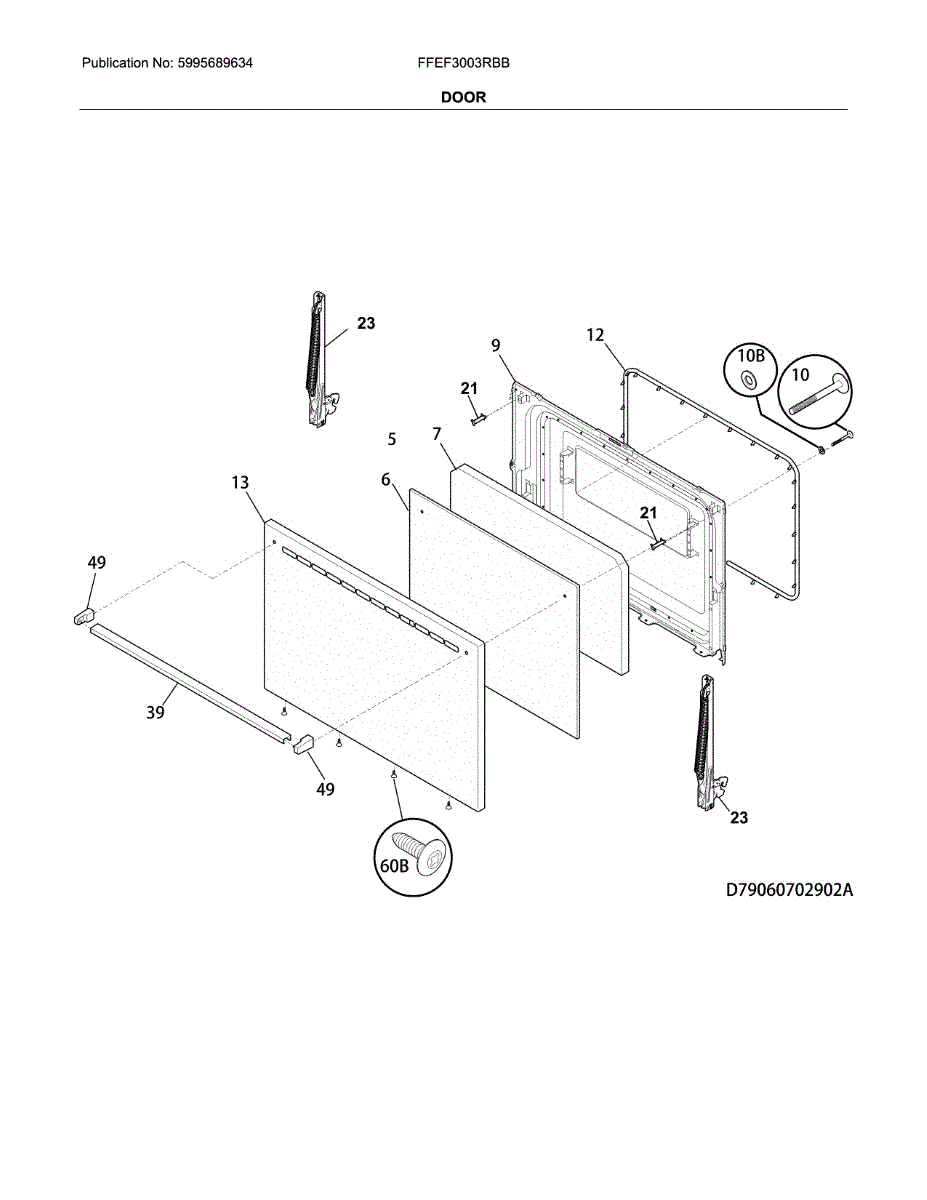 Publication No: 5995689634

FFEF3003RBB

DOOR

23

12

9

10B

10

21

5

7

13

6

21

49

39

49

23

60B

D79060702902A