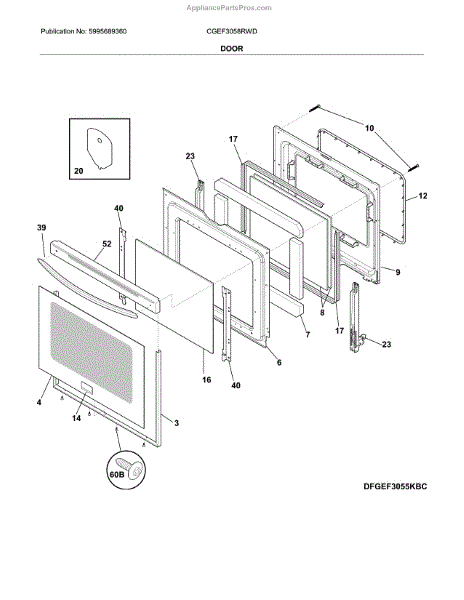 AppliancePartsPros.com

Publication No: 5995689360 CGEF3058RWD

DOOR

20

10

17

23

12

40

39

52

9

8

7

17

23

6

16

40

4

14

3

60B

DFGEF3055KBC