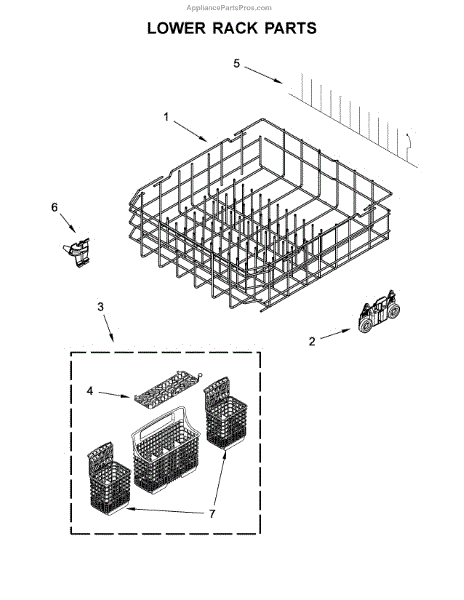 AppliancePartsPros.com

LOWER RACK PARTS

5

1

6

3

2

4

7