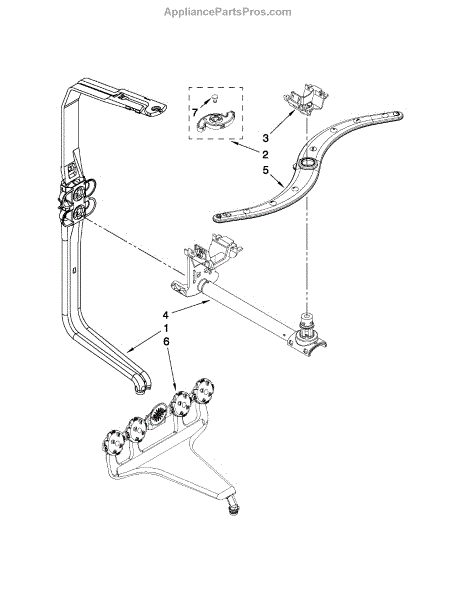 AppliancePartsPros.com

7

3

2

5

4

1

6