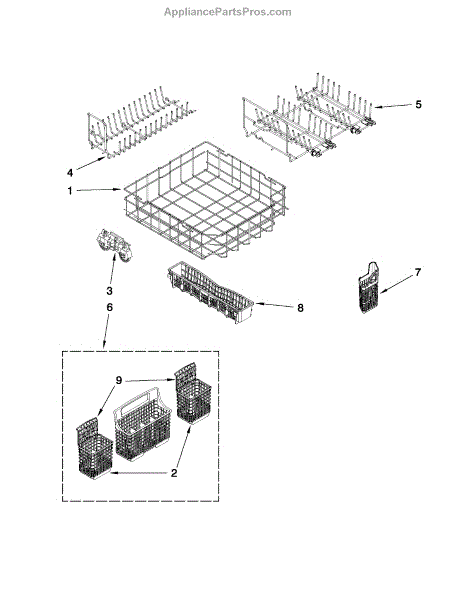 AppliancePartsPros.com

5

4

1

3

7

6

8

9

2