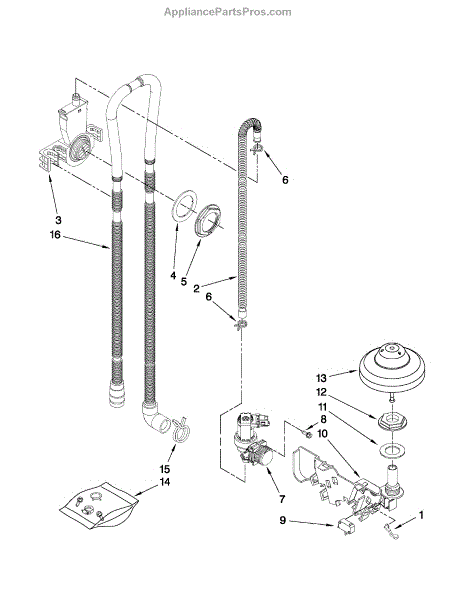 AppliancePartsPros.com

6

3

16

4

5

2

6

13

12

11

8

10

15

14

7

9

1