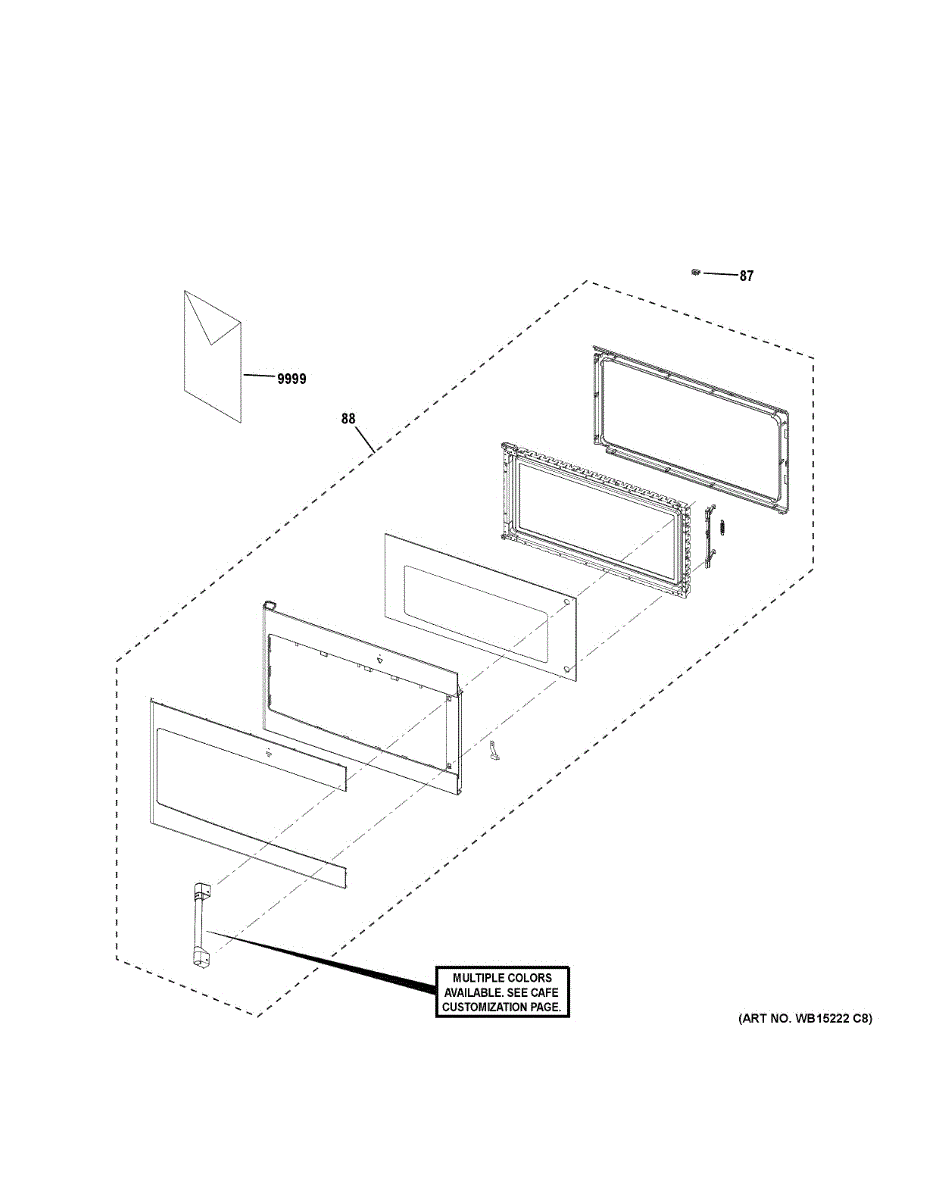 87

9999

88

MULTIPLE COLORS AVAILABLE. SEE CAFE CUSTOMIZATION PAGE.

(ART NO. WB15222 C8)