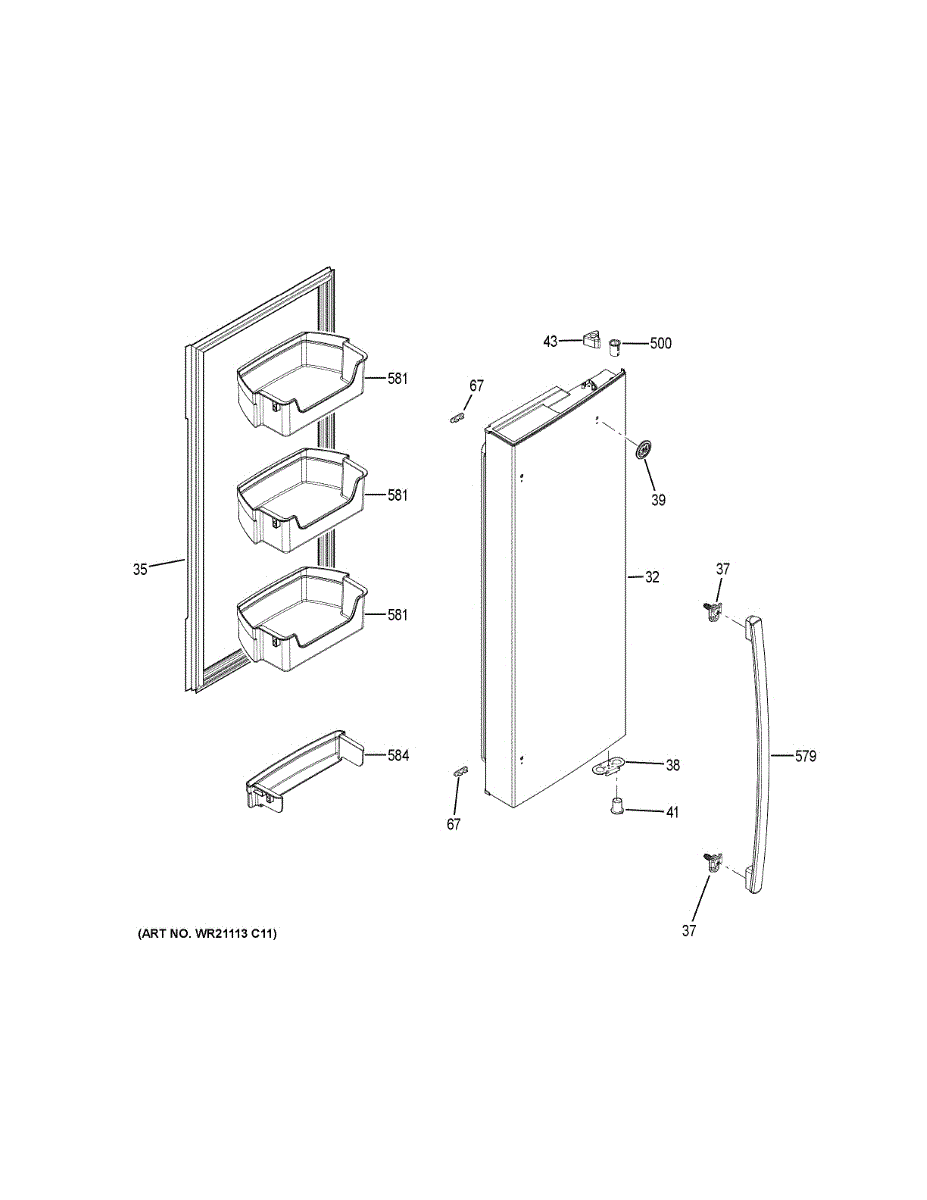 43
500
581
67
39
581
35
32
37
581
584
38
579
67
41
37
(ART NO. WR21113 C11)