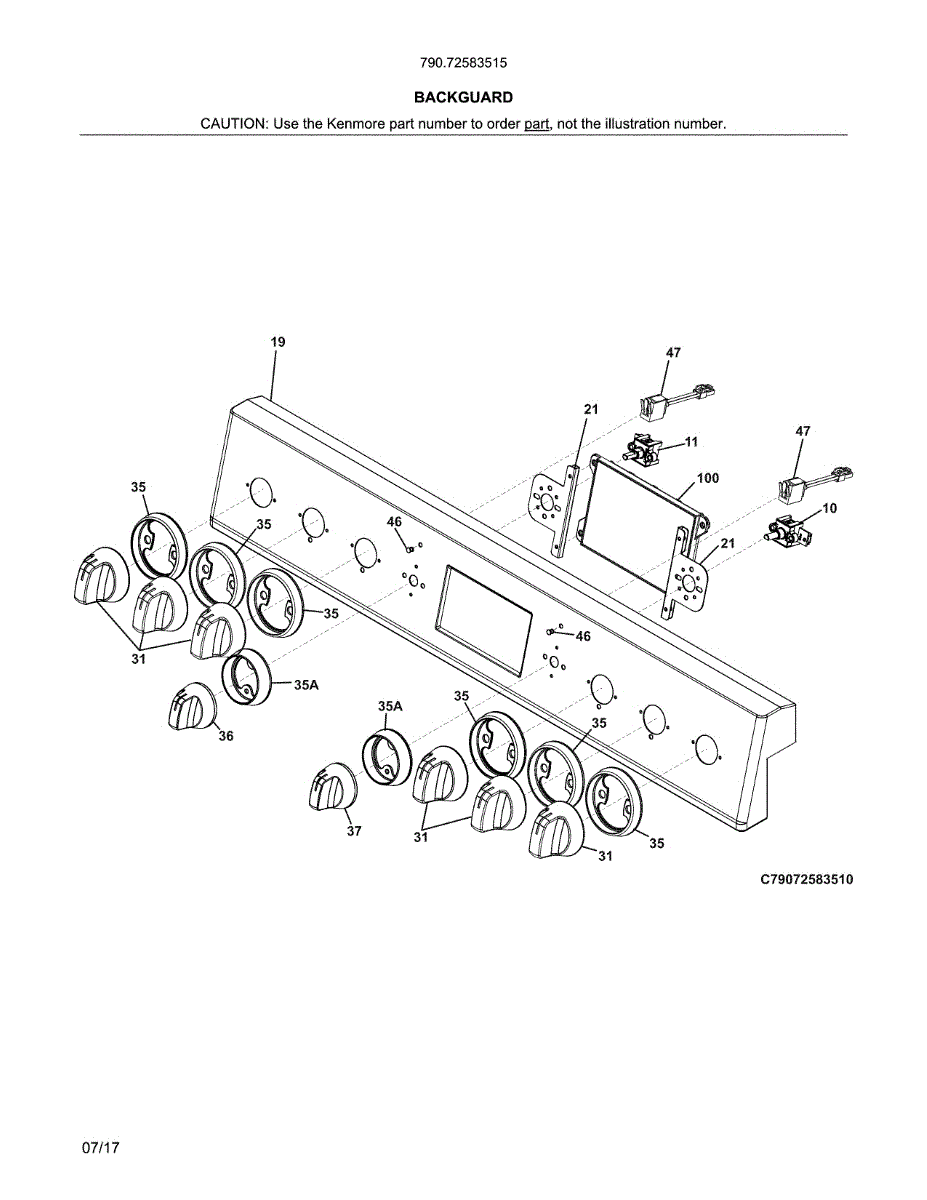 790.72583515

BACKGUARD

CAUTION: Use the Kenmore part number to order part, not the illustration number.

19
47
21
11
47
100
10
35
35
46
21
35
46
31
35A
36
35A
35
35
37
31
31
35

C79072583510

07/17