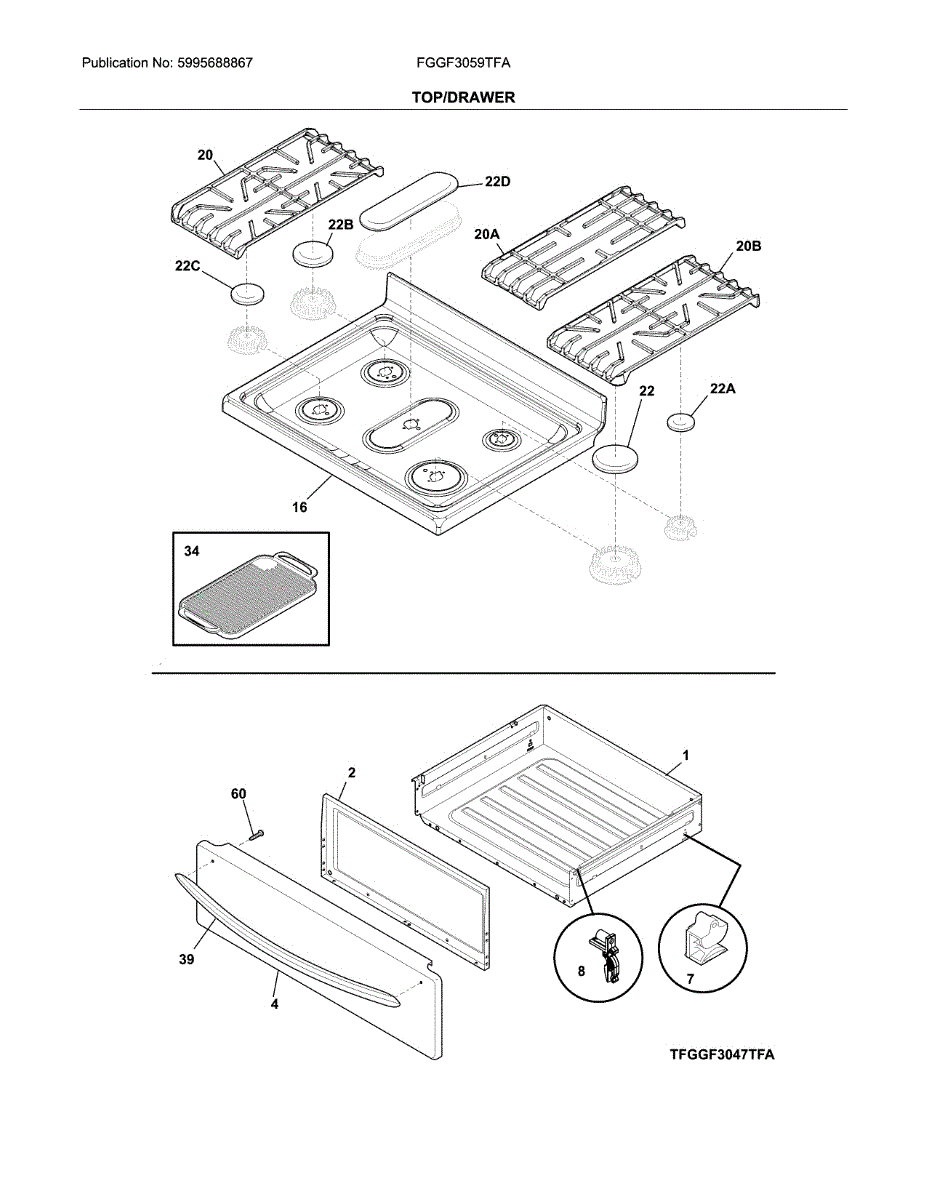 Publication No: 5995688867

FGGF3059TFA

TOP/DRAWER

20

22D

22B

20A

20B

22C

22

22A

16

34

1

2

60

39

4

8

7

TFGGF3047TFA