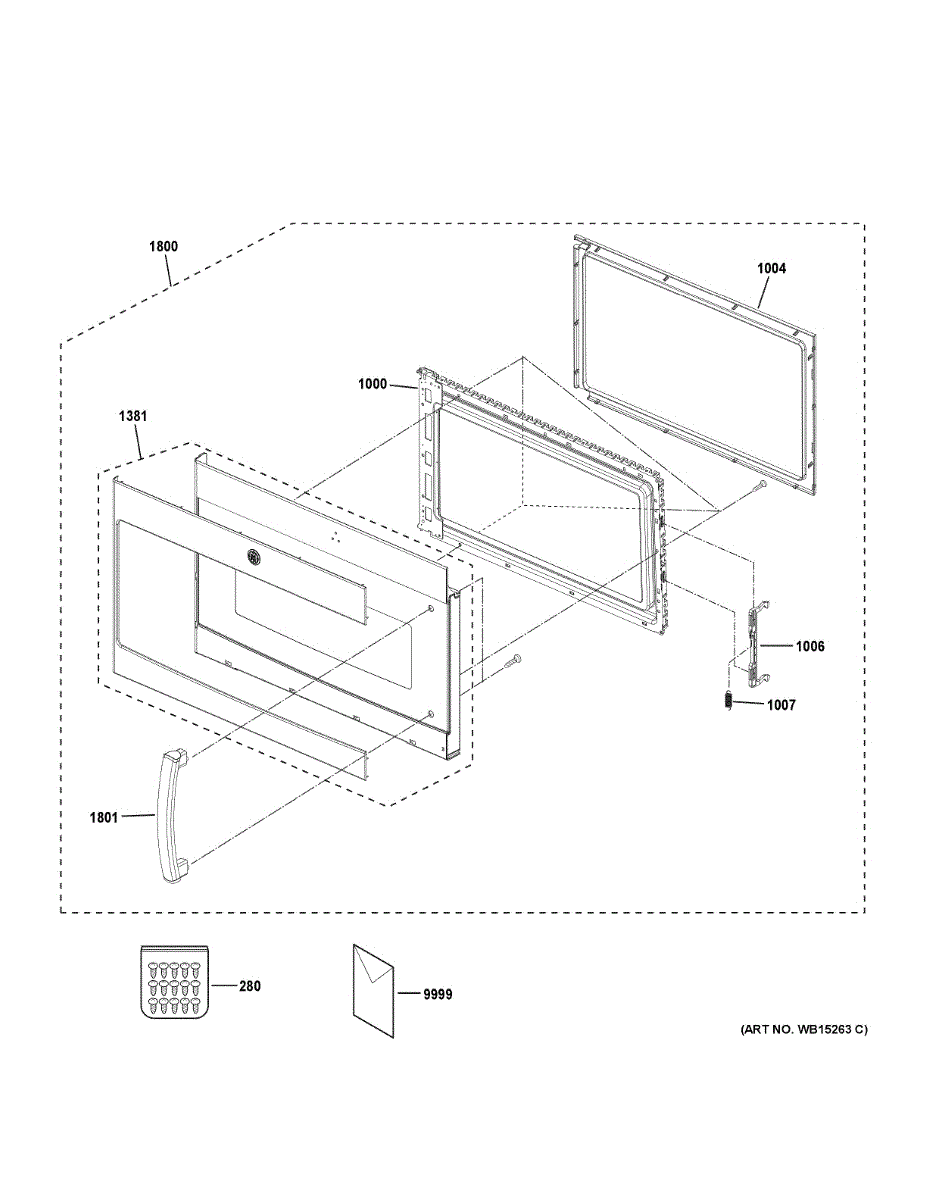 1800

1004

1000

1381

1006

1007

1801

280

9999

(ART NO. WB15263 C)