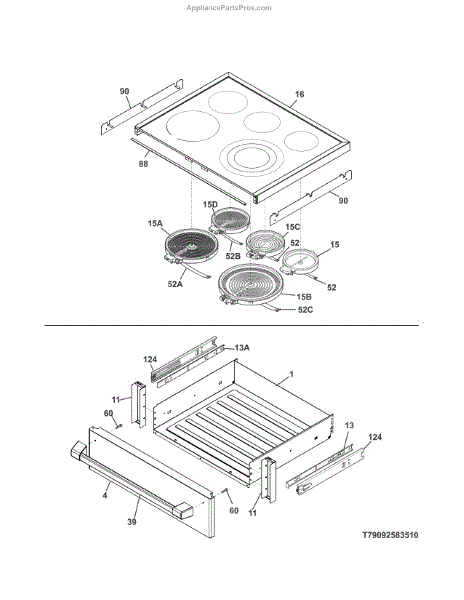 AppliancePartsPros.com

90
16
88
90
15D
15A
15C
52
15
52B
52A
52
15B
52C

124
13A
1
11
60
13
124
4
39
60
11

T79092583510