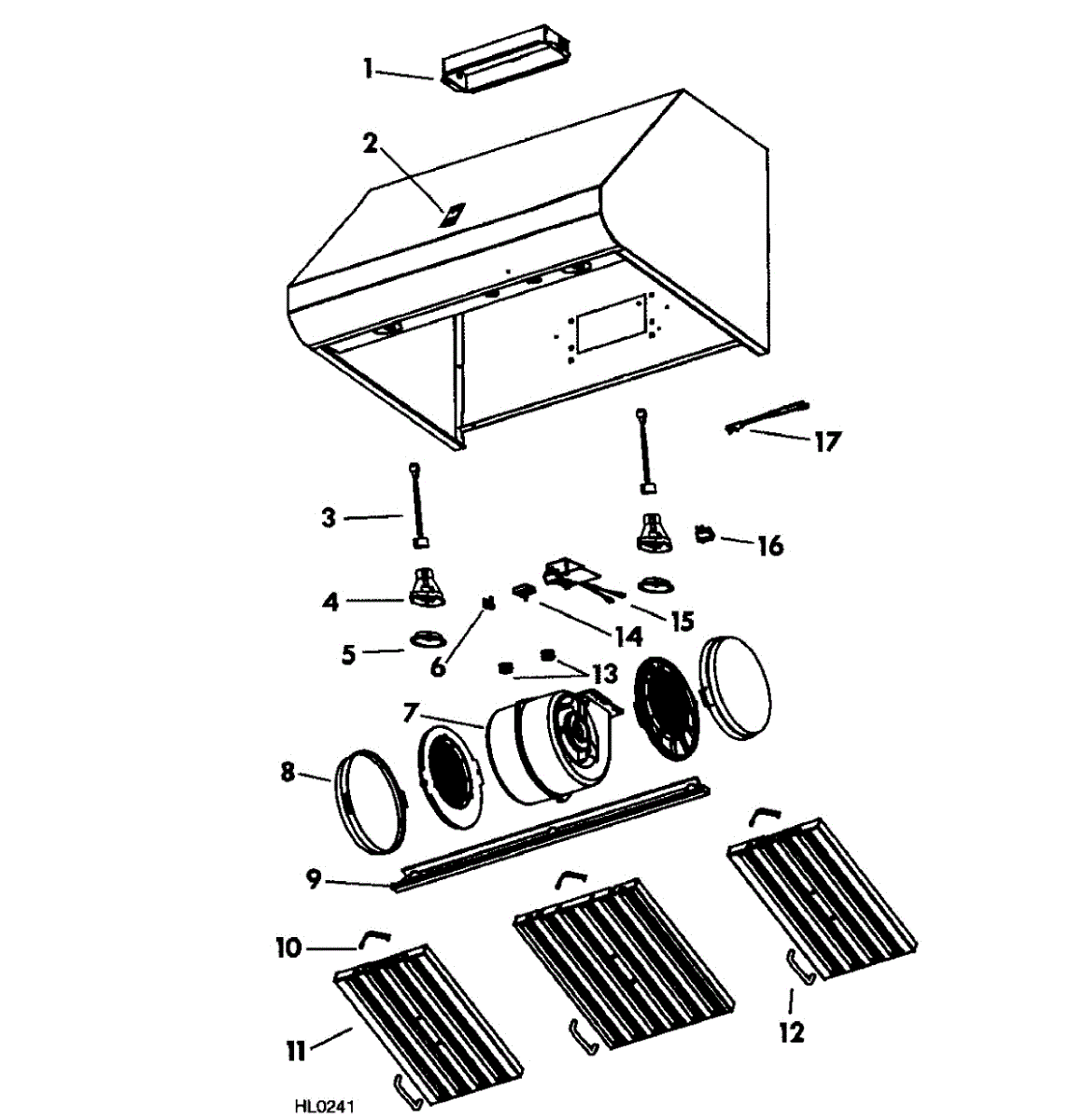 1
2
17
3
16
4
15
14
5
6
13
7
8
9
10
11
12
HL0241