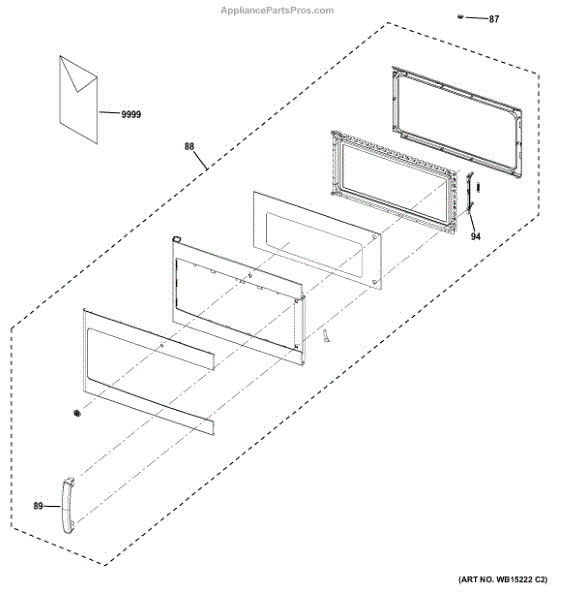 AppliancePartsPros.com

87

9999

88

94

89

(ART NO. WB15222 C2)