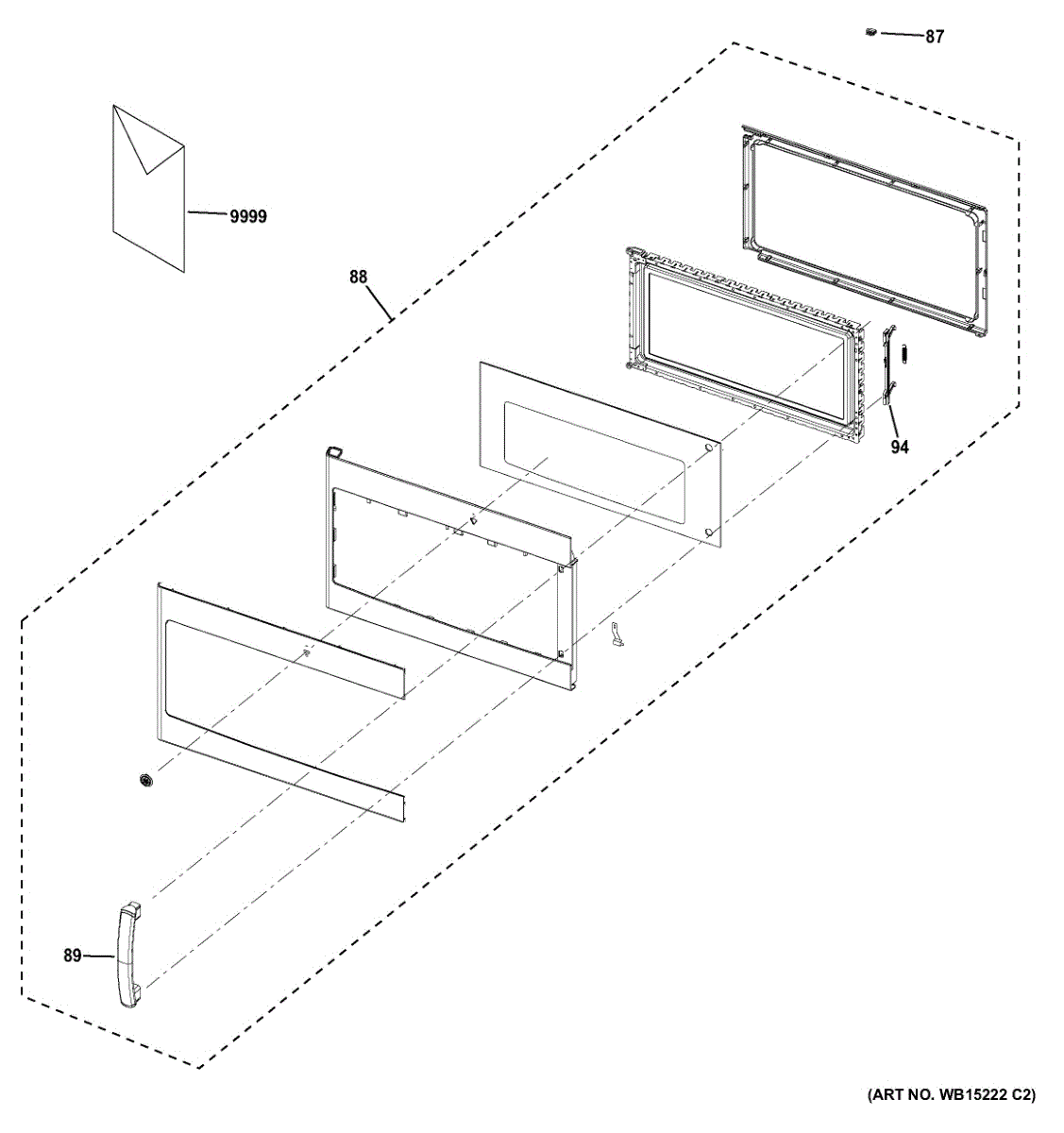 87

9999

88

94

89

(ART NO. WB15222 C2)