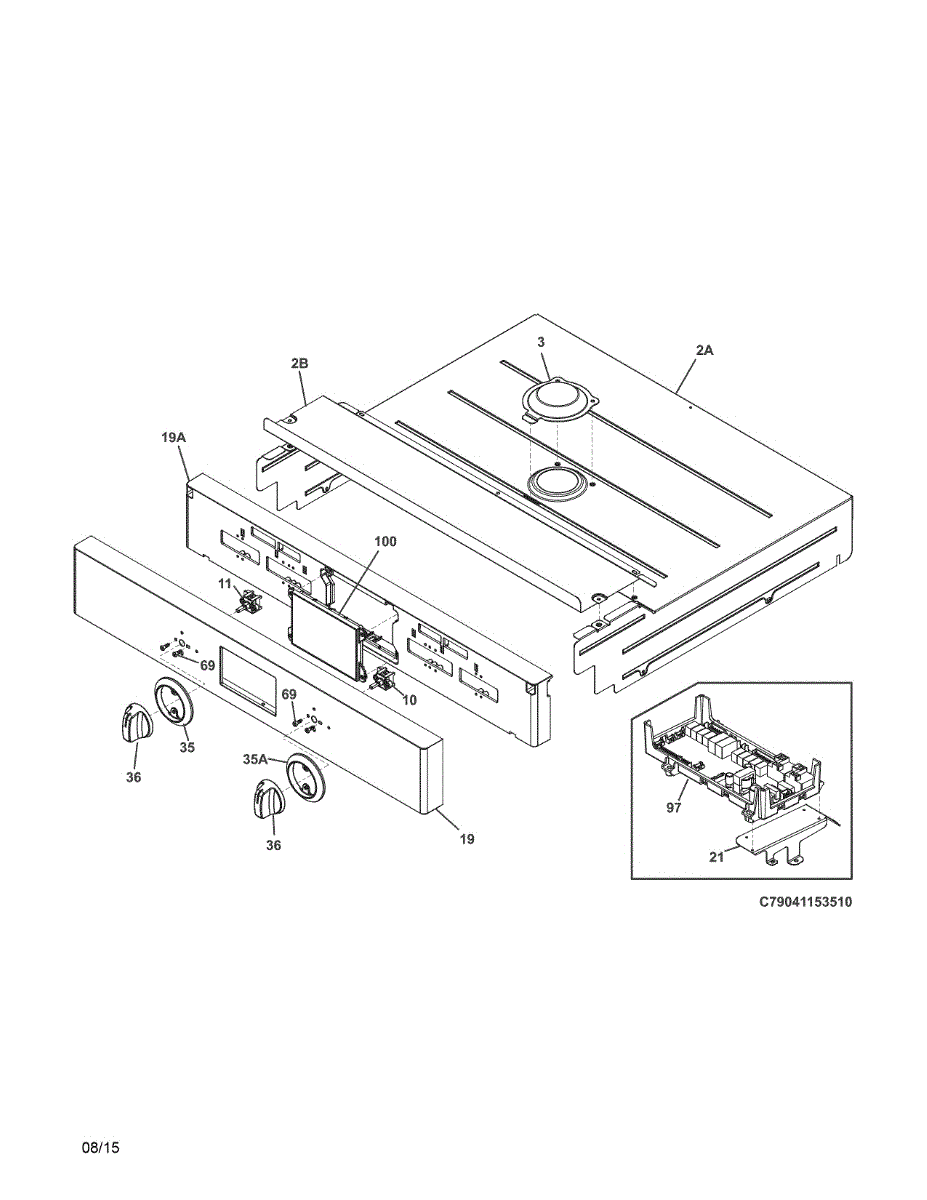 3
2A
2B
19A
100
11
69
10
69
35
36
35A
36
19
97
21
C79041153510

08/15