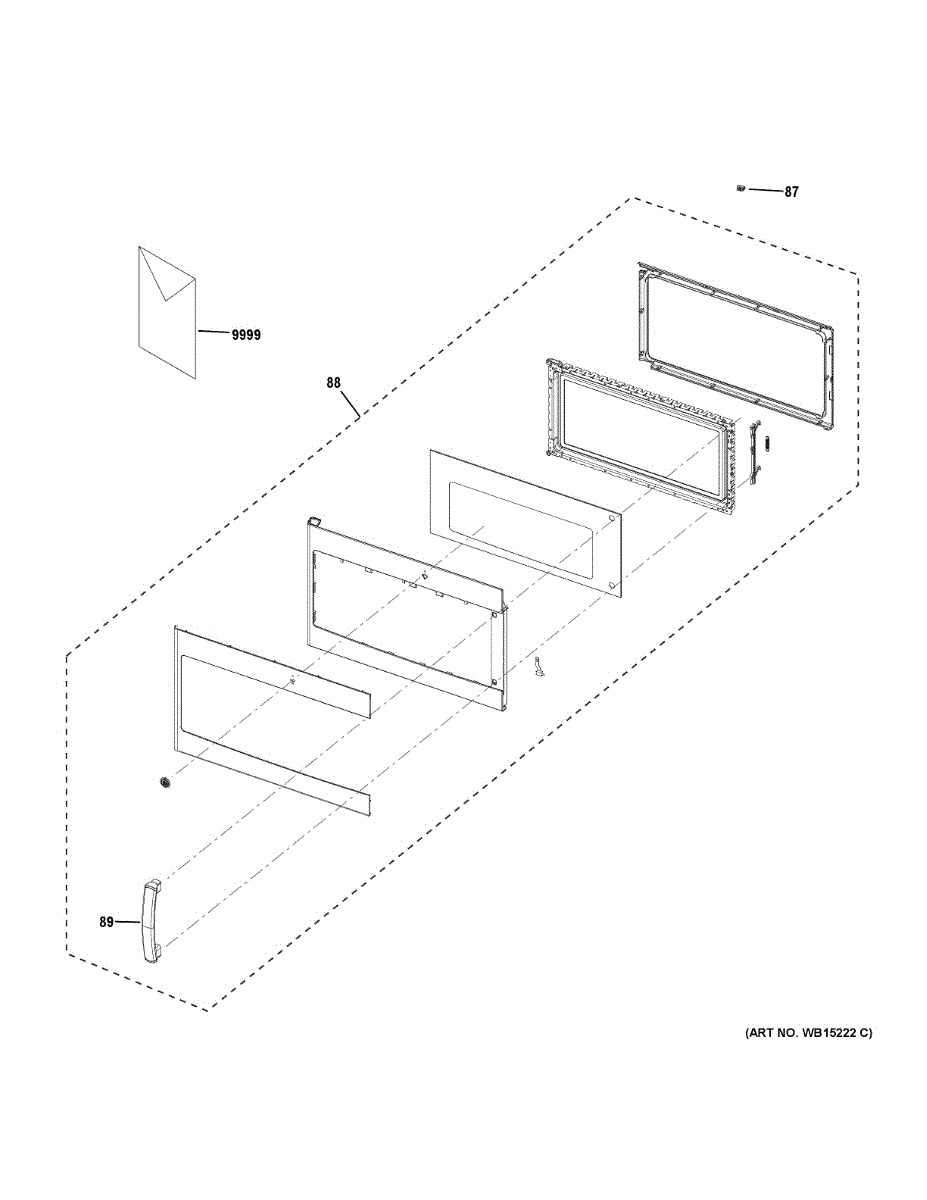 87

9999

88

89

(ART NO. WB15222 C)