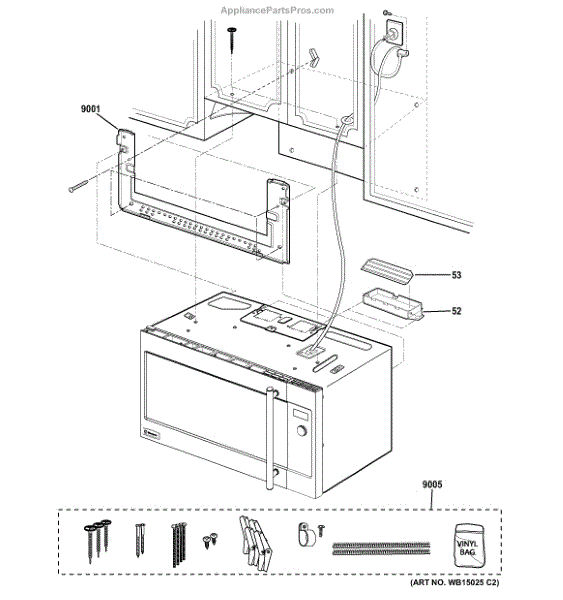 AppliancePartsPros.com

9001

53

52

9005

VINYL BAG

(ART NO. WB15025 C2)