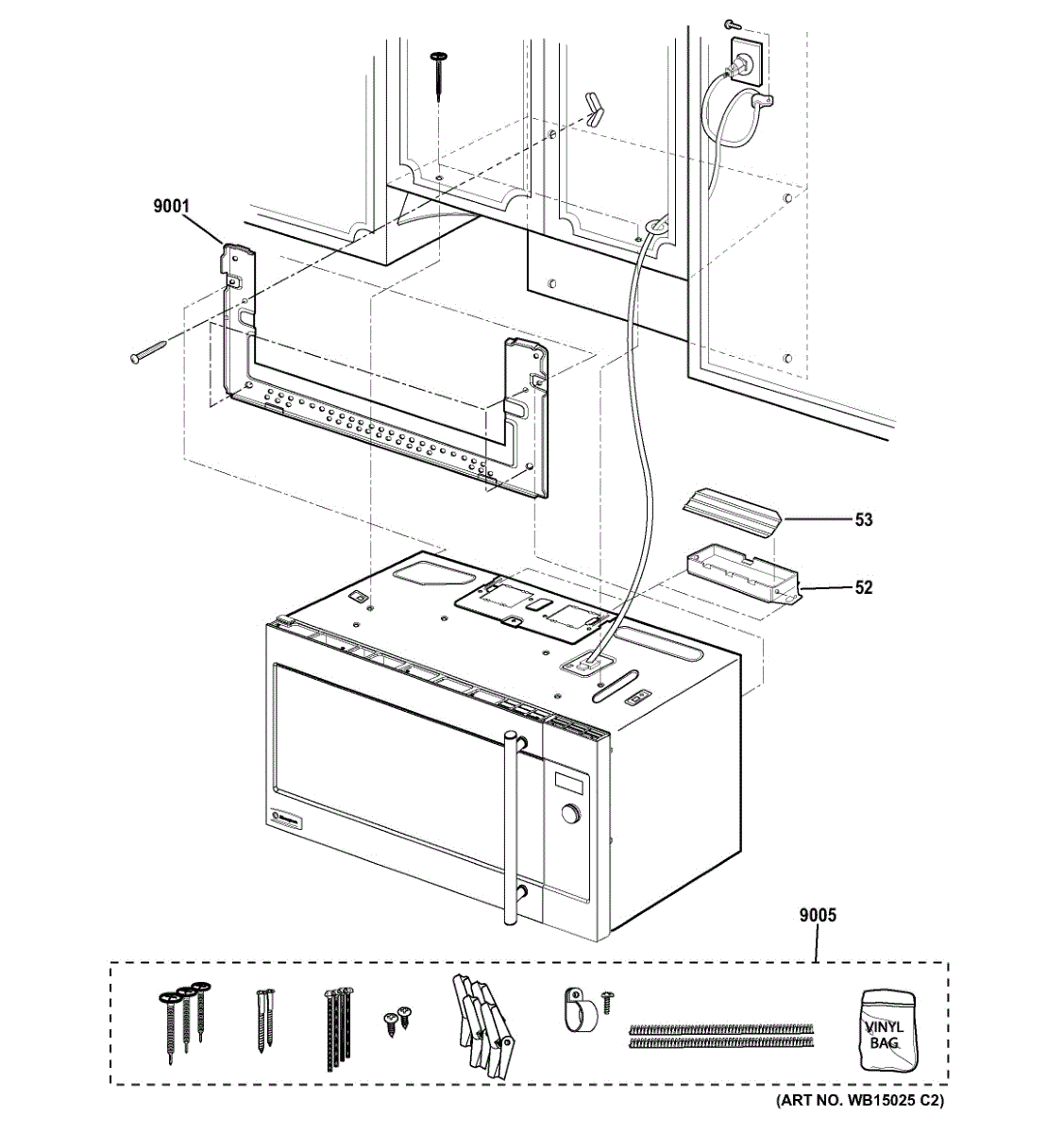 9001

53

52

9005

VINYL BAG

(ART NO. WB15025 C2)