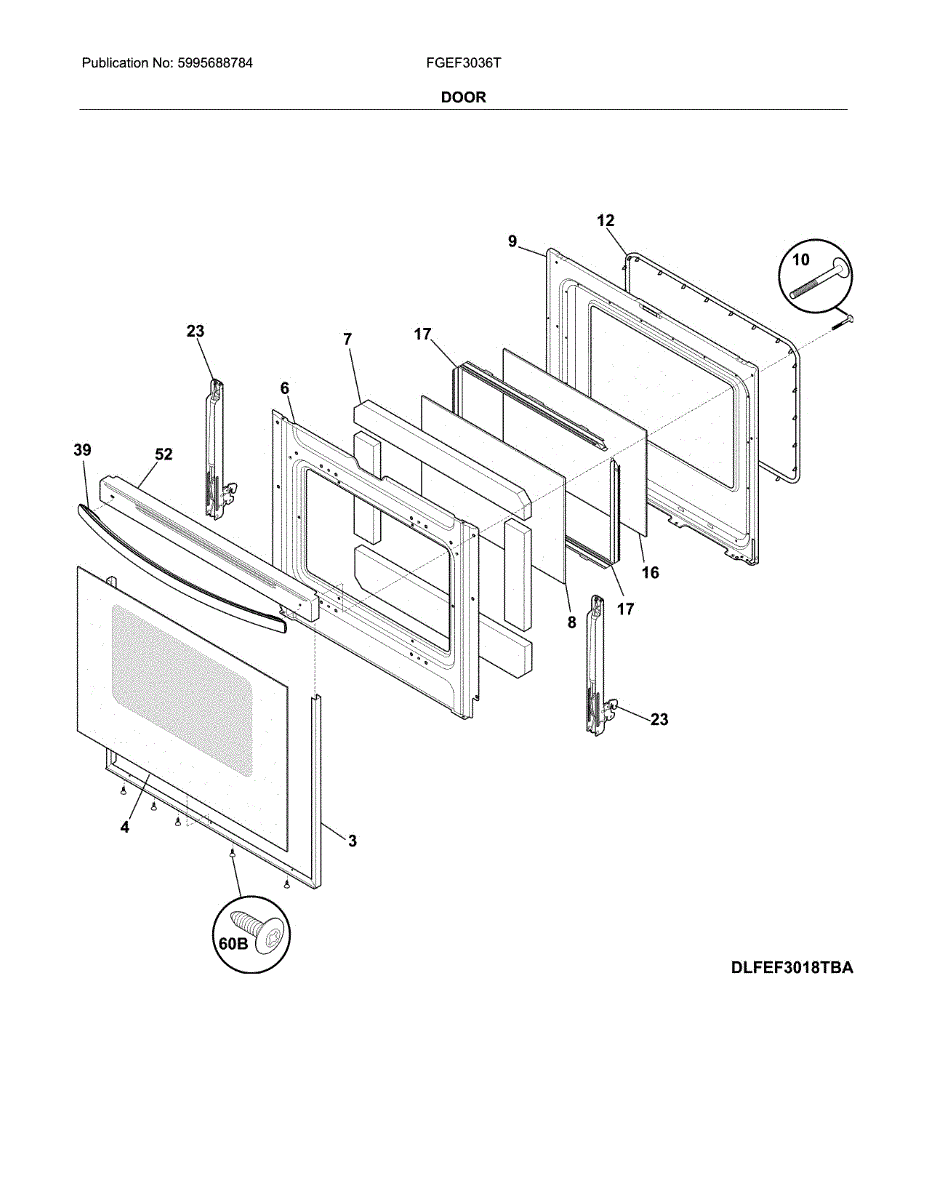 Publication No: 5995688784 FGEF3036T

DOOR

12
9
10
23
7
17
6
39
52
16
17
8
23
4
3
60B

DLFEF3018TBA