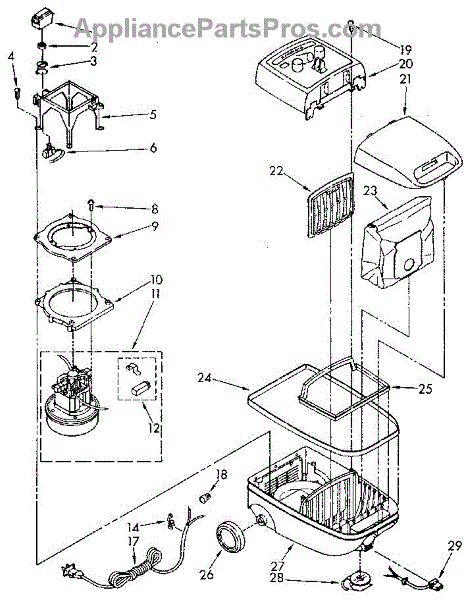 AppliancePartsPros.com
2
3
4
5
6
8
9
10
11
12
14
17
18
19
20
21
22
23
24
25
26
27
28
29