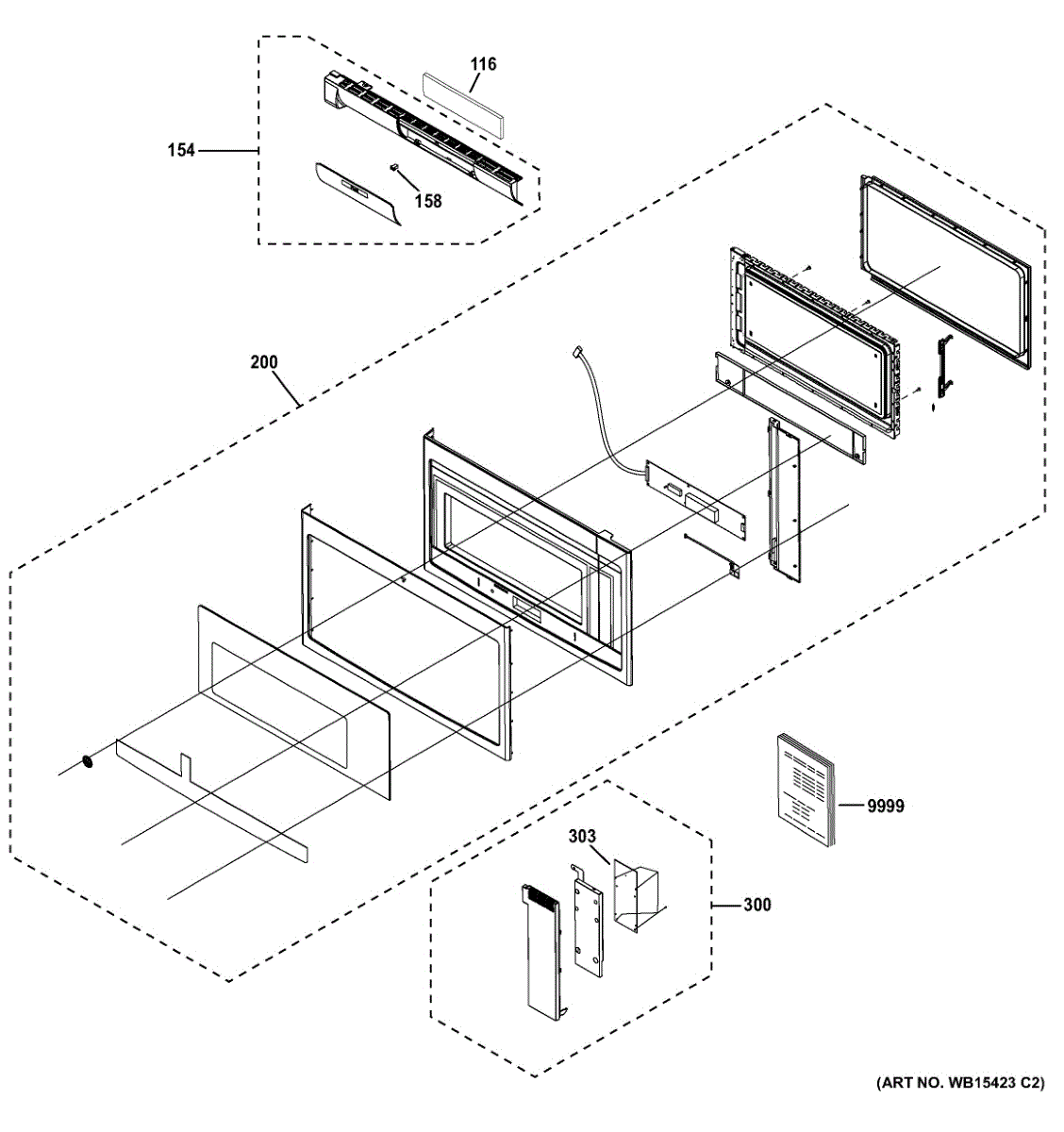 116

154

158

200

9999

303

300

(ART NO. WB15423 C2)