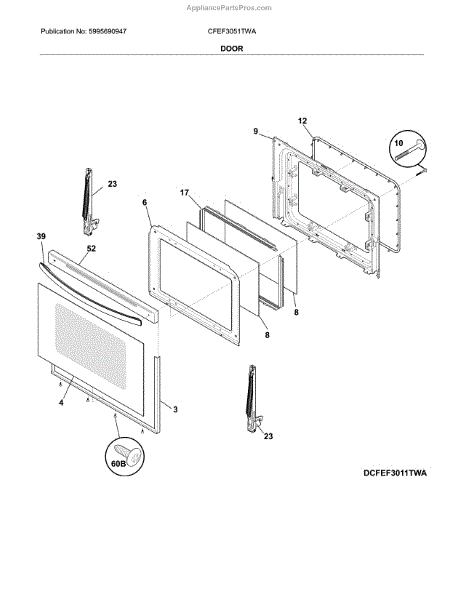 AppliancePartsPros.com

Publication No: 5995690947

CFEF3051TWA

DOOR

12
9
10
23
17
6
39
52
8
8
4
3
23
60B

DCFEF3011TWA