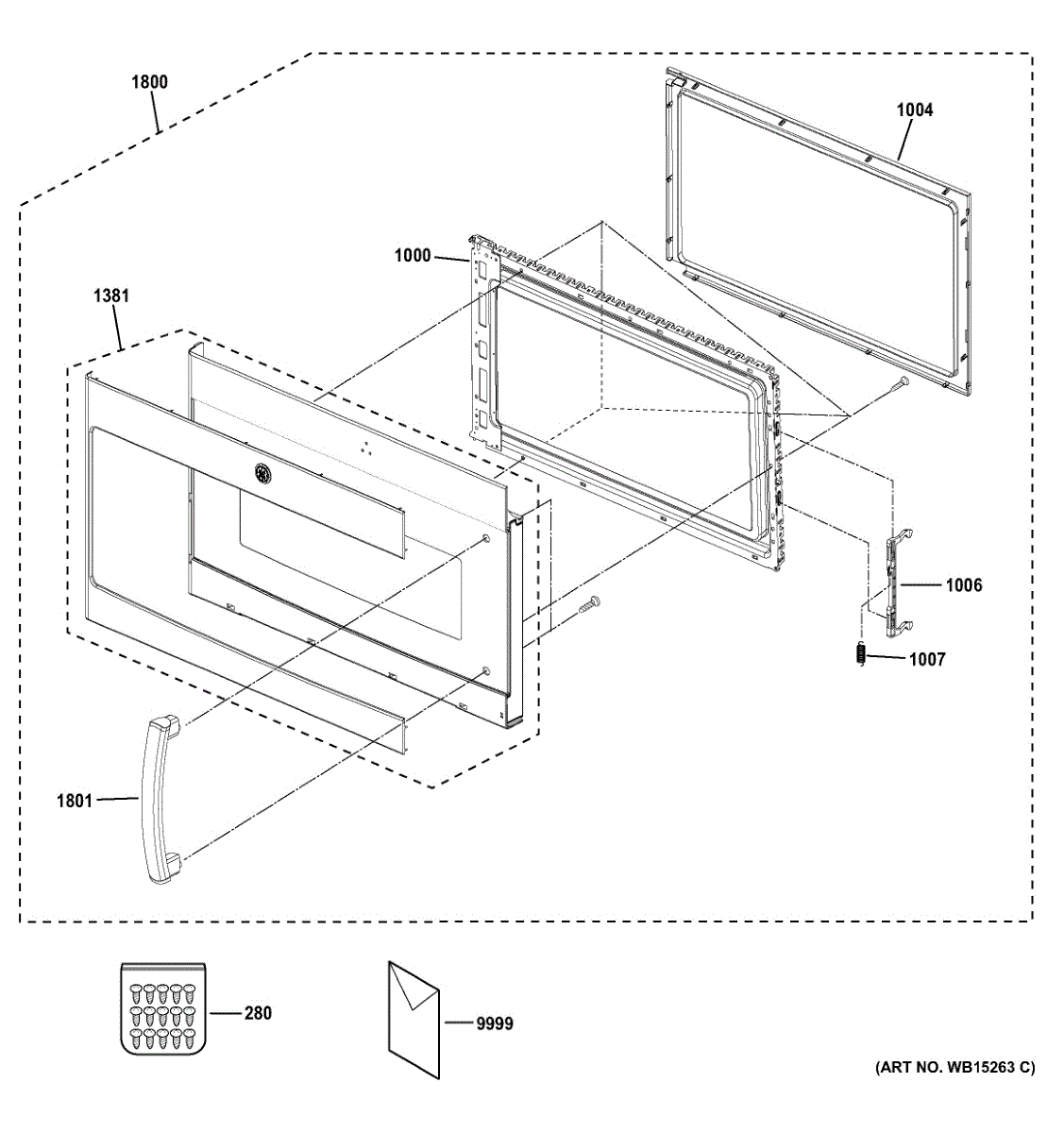 1800

1004

1000

1381

1006

1007

1801

280

9999

(ART NO. WB15263 C)