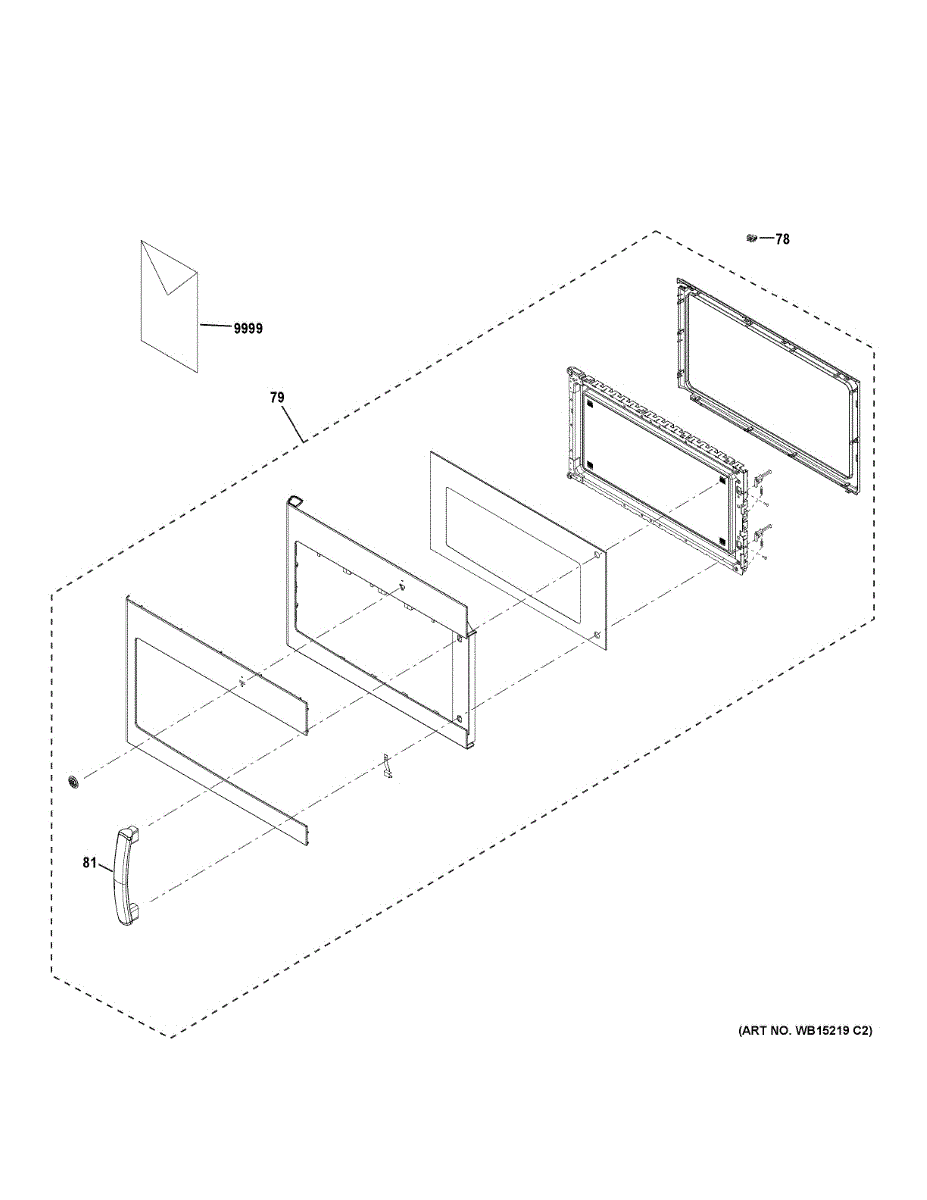 78

9999

79

81

(ART NO. WB15219 C2)