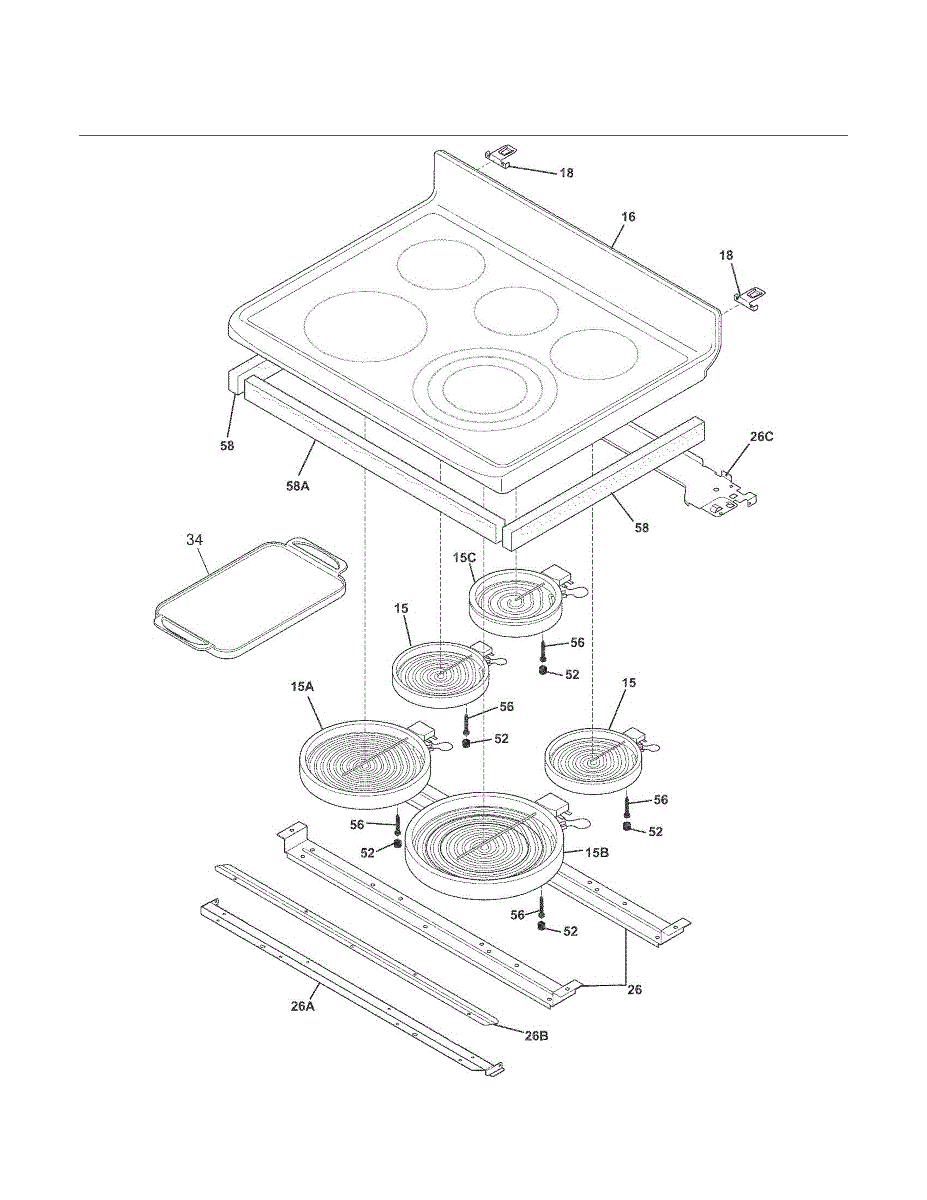 18
16
18
58
58A
26C
58
34
15C
15
56
52
15A
56
52
15
56
52
56
52
15B
56
52
26
26A
26B