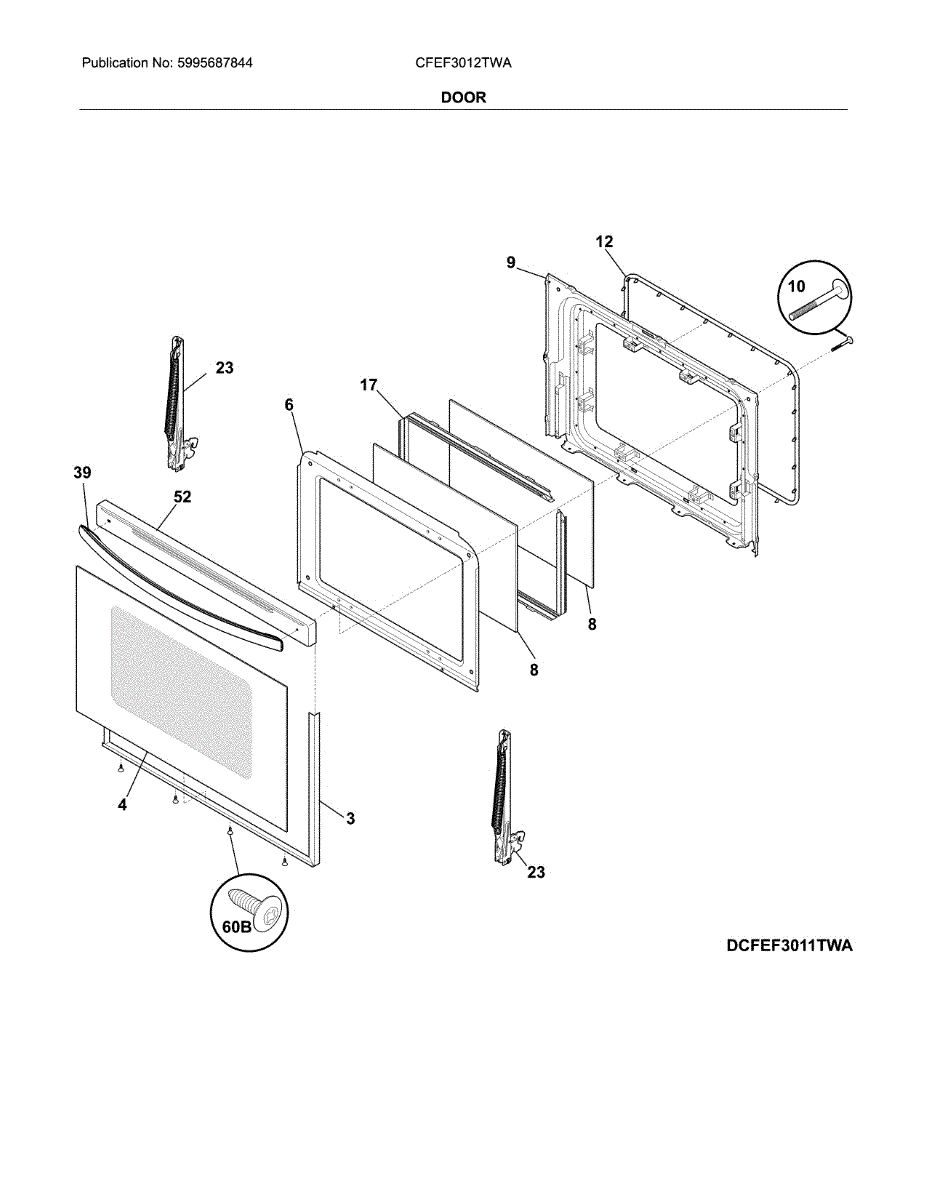 Publication No: 5995687844 CFEF3012TWA

DOOR

12
9
10
23
17
6
39
52
8
8
4
3
23
60B

DCFEF3011TWA