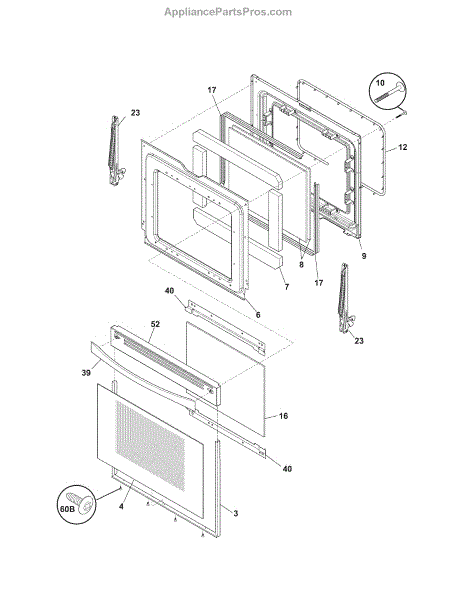 AppliancePartsPros.com

17
10
23
12
9
8
17
7
6
23
40
52
39
16
40
60B
4
3