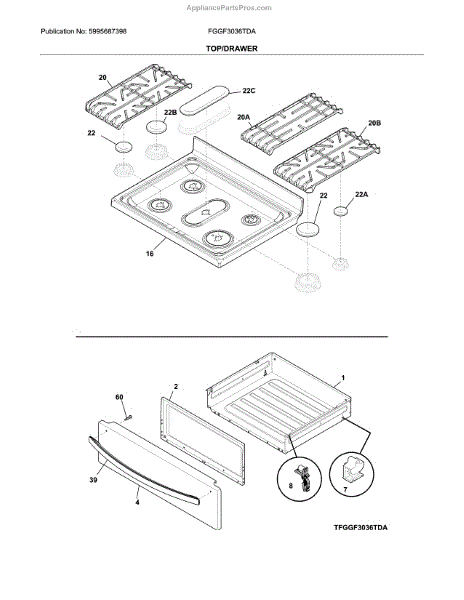 AppliancePartsPros.com

Publication No: 5995687398

FGGF3036TDA

TOP/DRAWER

20

22C

22B

20A

20B

22

22

22A

16

1

2

60

39

4

8

7

TFGGF3036TDA