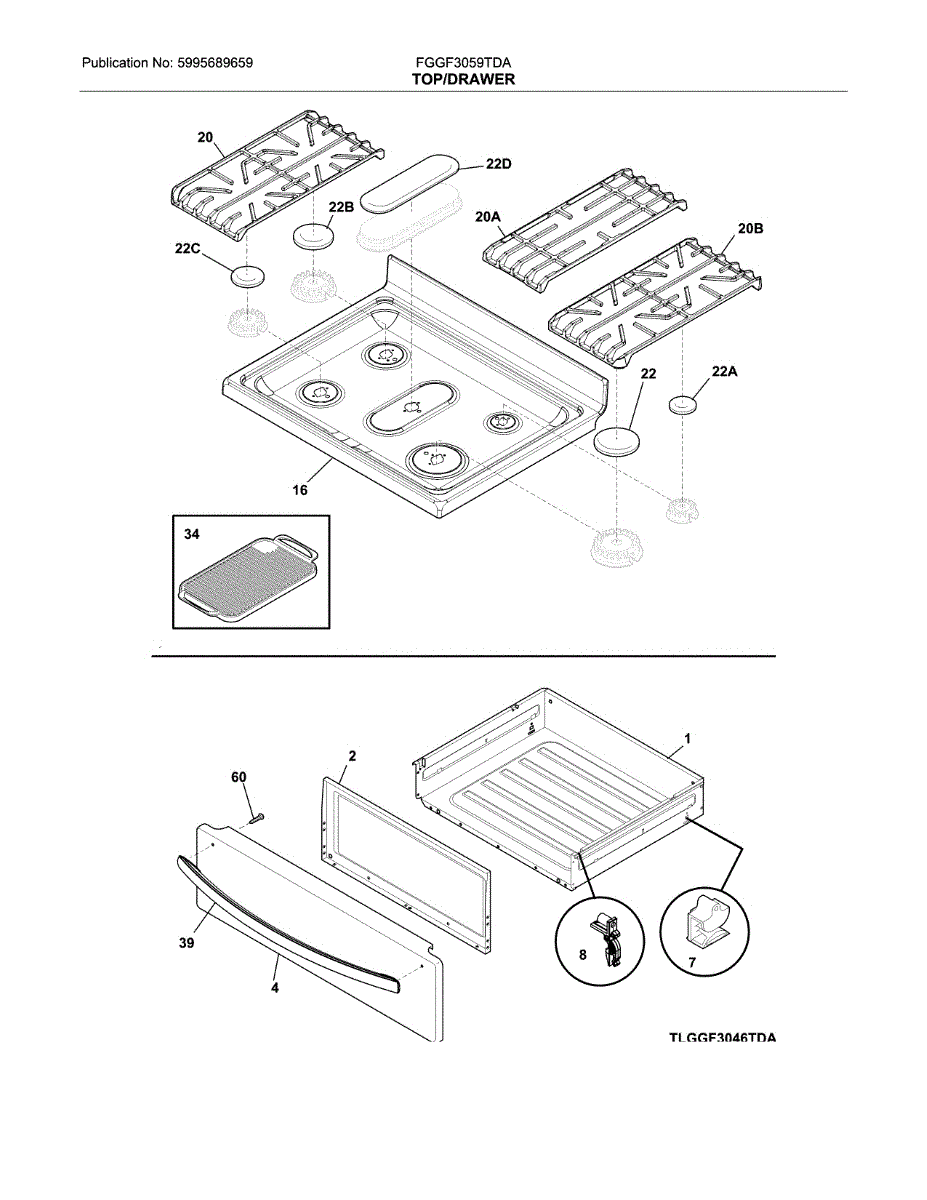 Publication No: 5995689659

FGGF3059TDA
TOP/DRAWER

20
22D
22B
20A
20B
22C
22
22A
16
34

60
2
1
39
4
8
7

TLGGF3046TDA