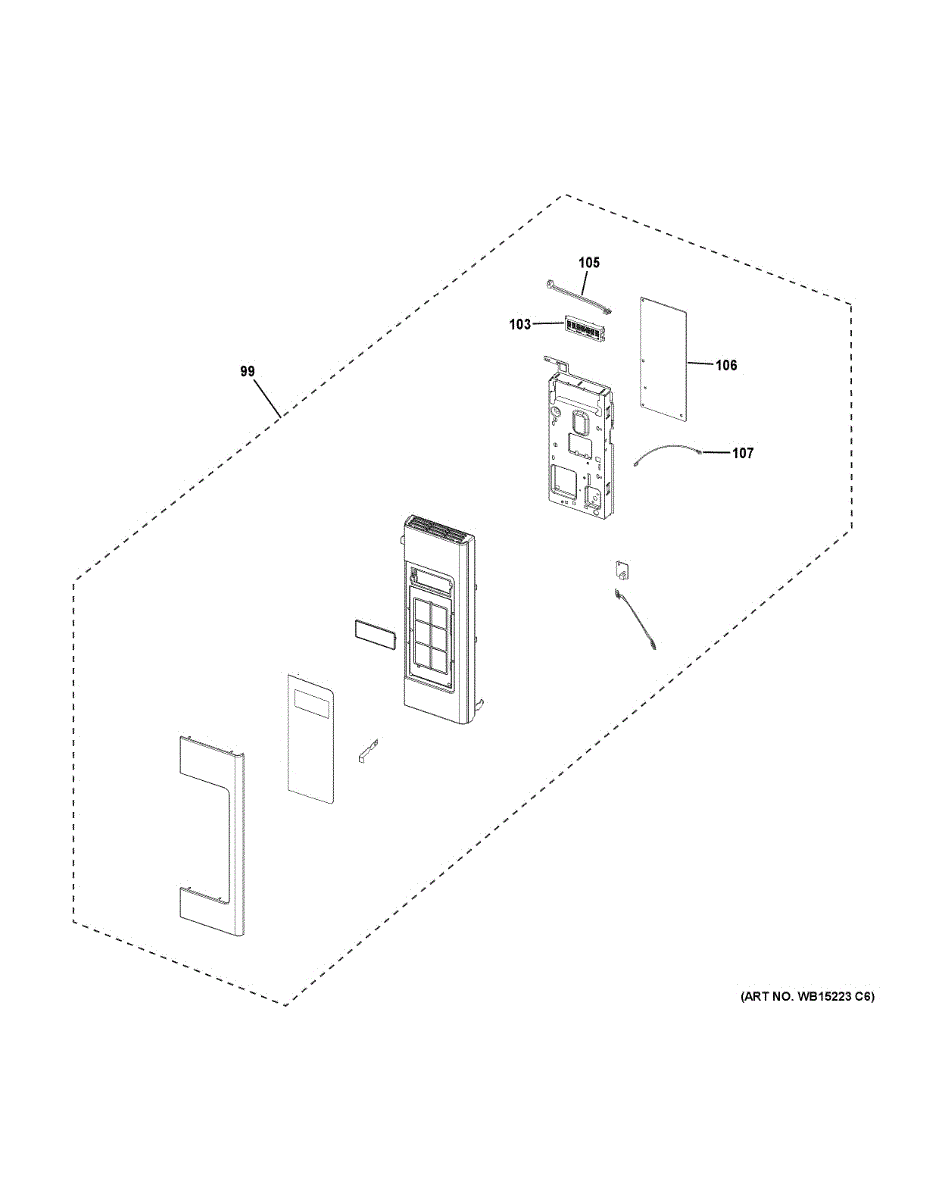 105

103

106

99

107

(ART NO. WB15223 C6)