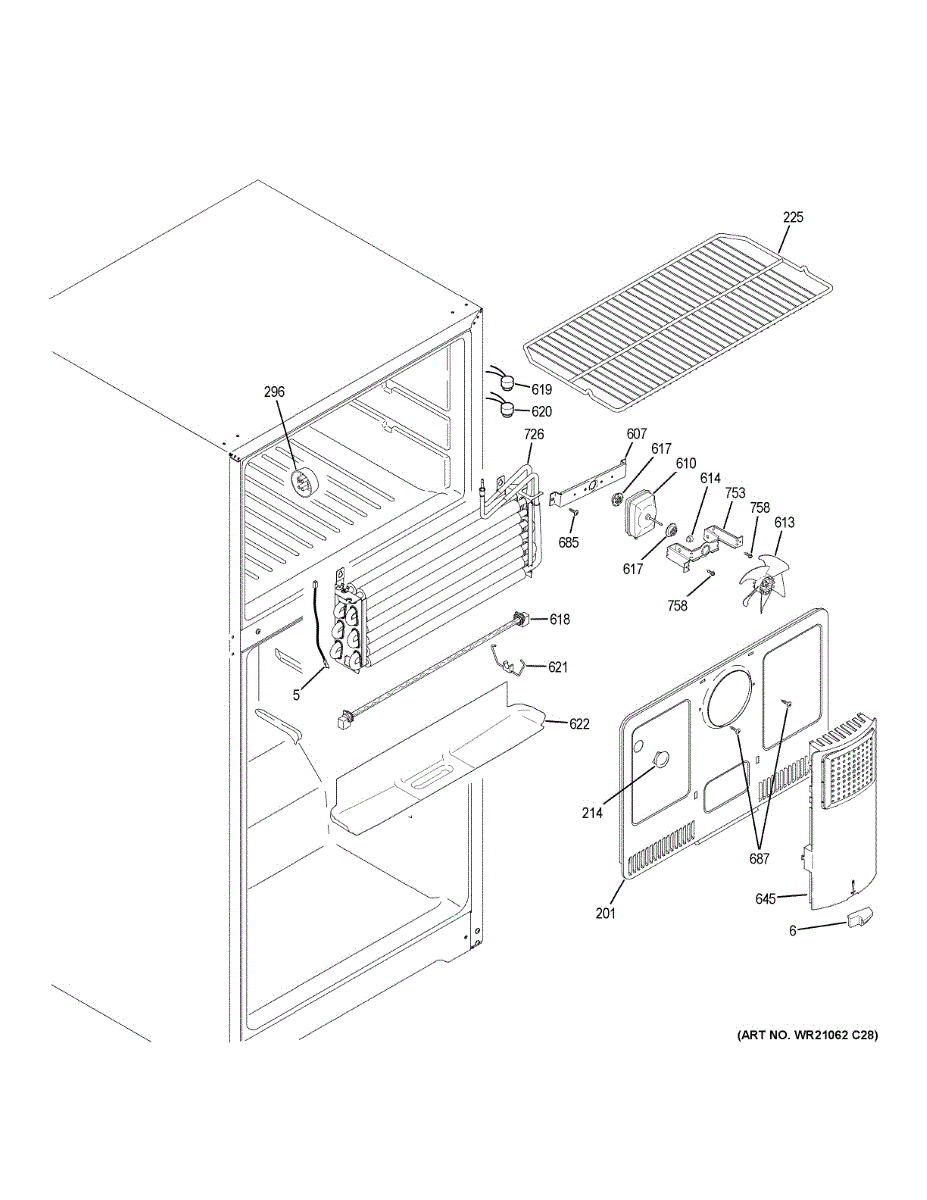 225
296
619
620
726
607
617
610
614
753
758
613
685
617
758
618
621
5
622
214
687
201
645
6
(ART NO. WR21062 C28)