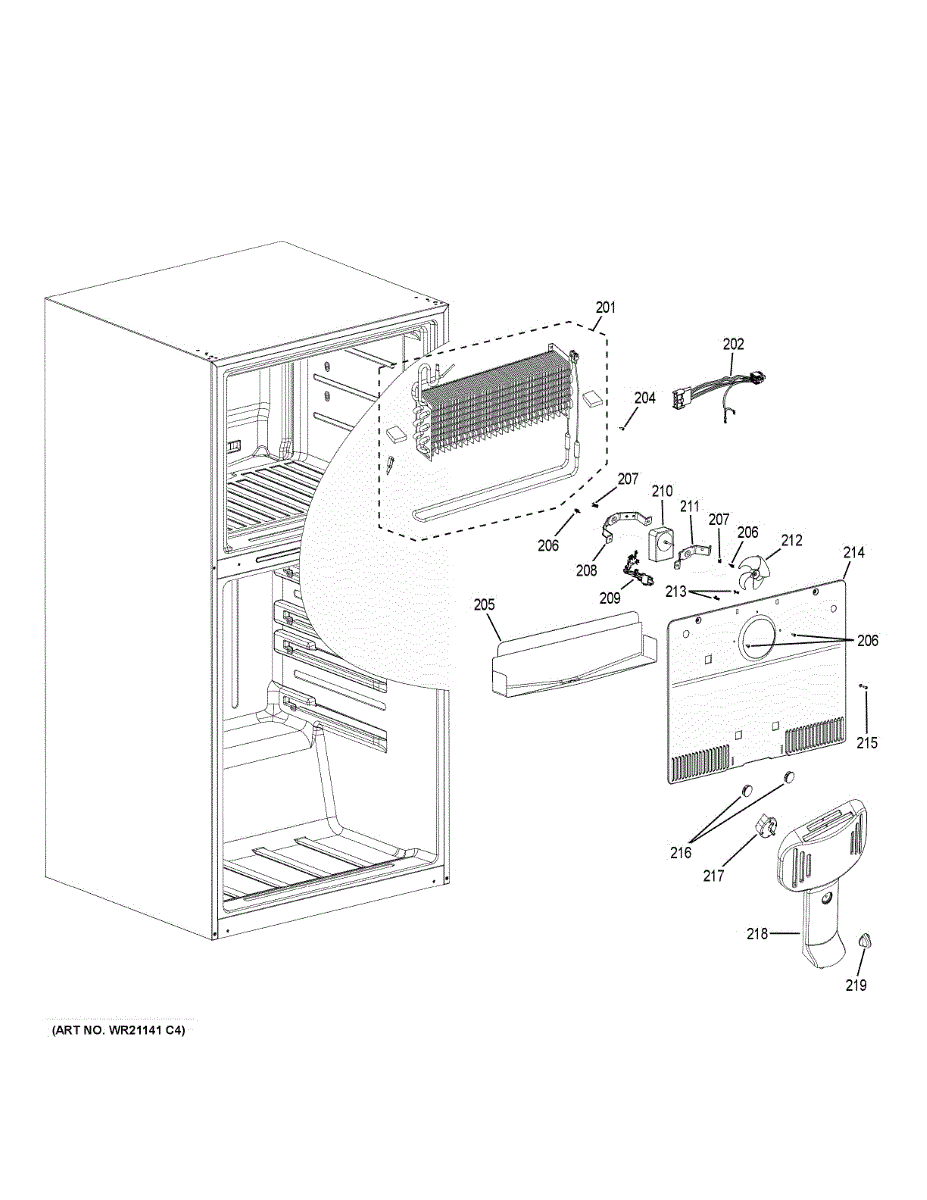 201
202
204
207
210
211
207
206
212
214
206
208
209
213
205
206
215
216
217
218
219

(ART NO. WR21141 C4)