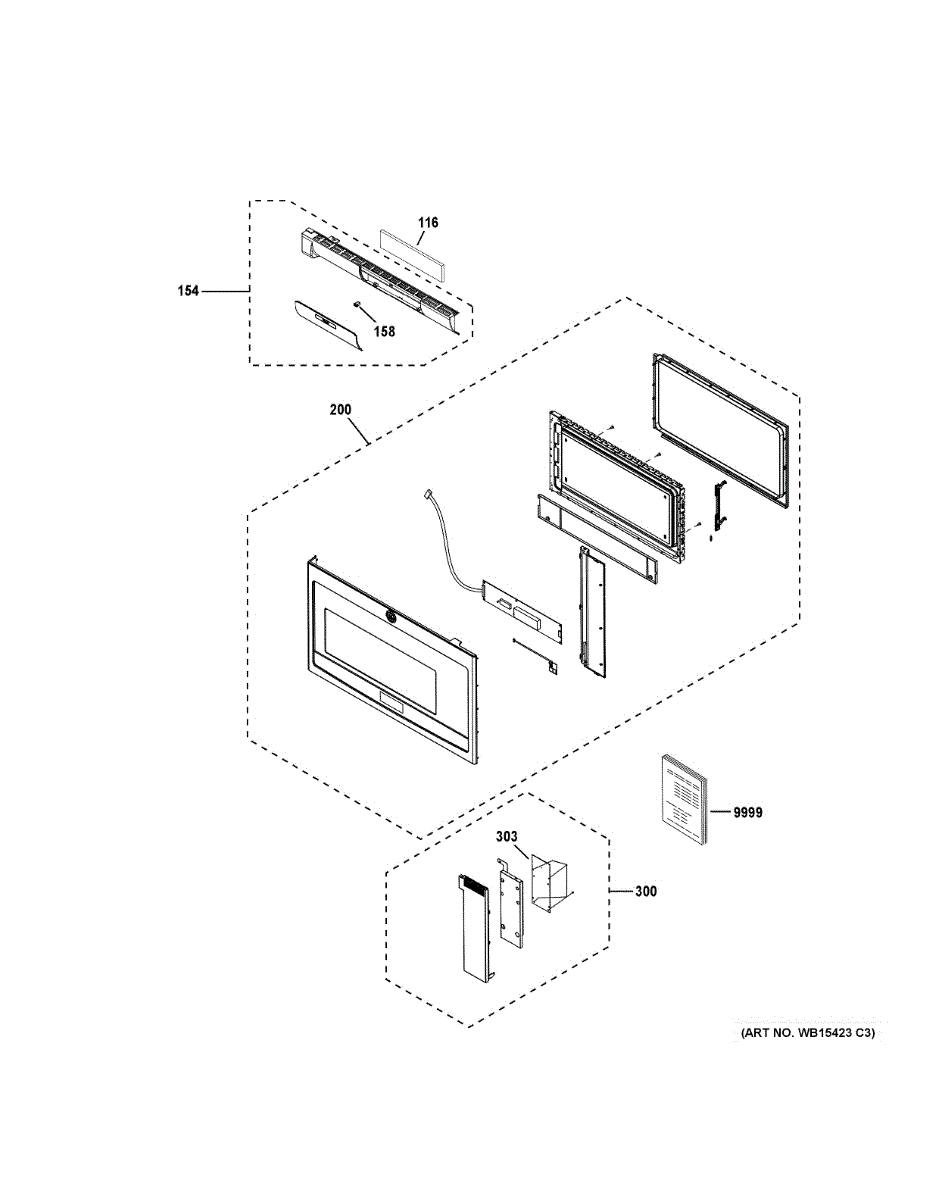 116

154

158

200

9999

303

300

(ART NO. WB15423 C3)