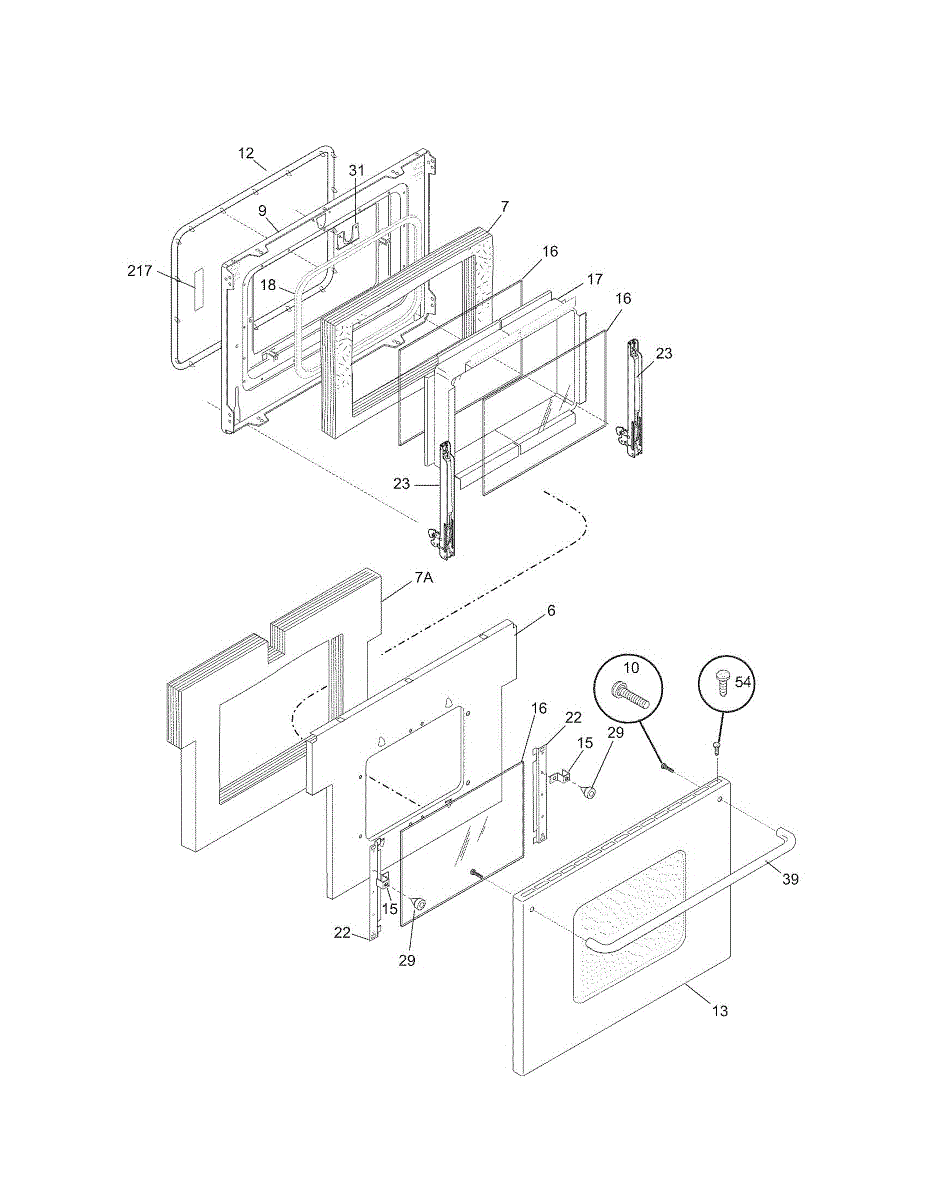 12
31
9
7
217
18
16
17
16
23
23
7A
6
10
54
16
22
15
29
39
15
22
29
13