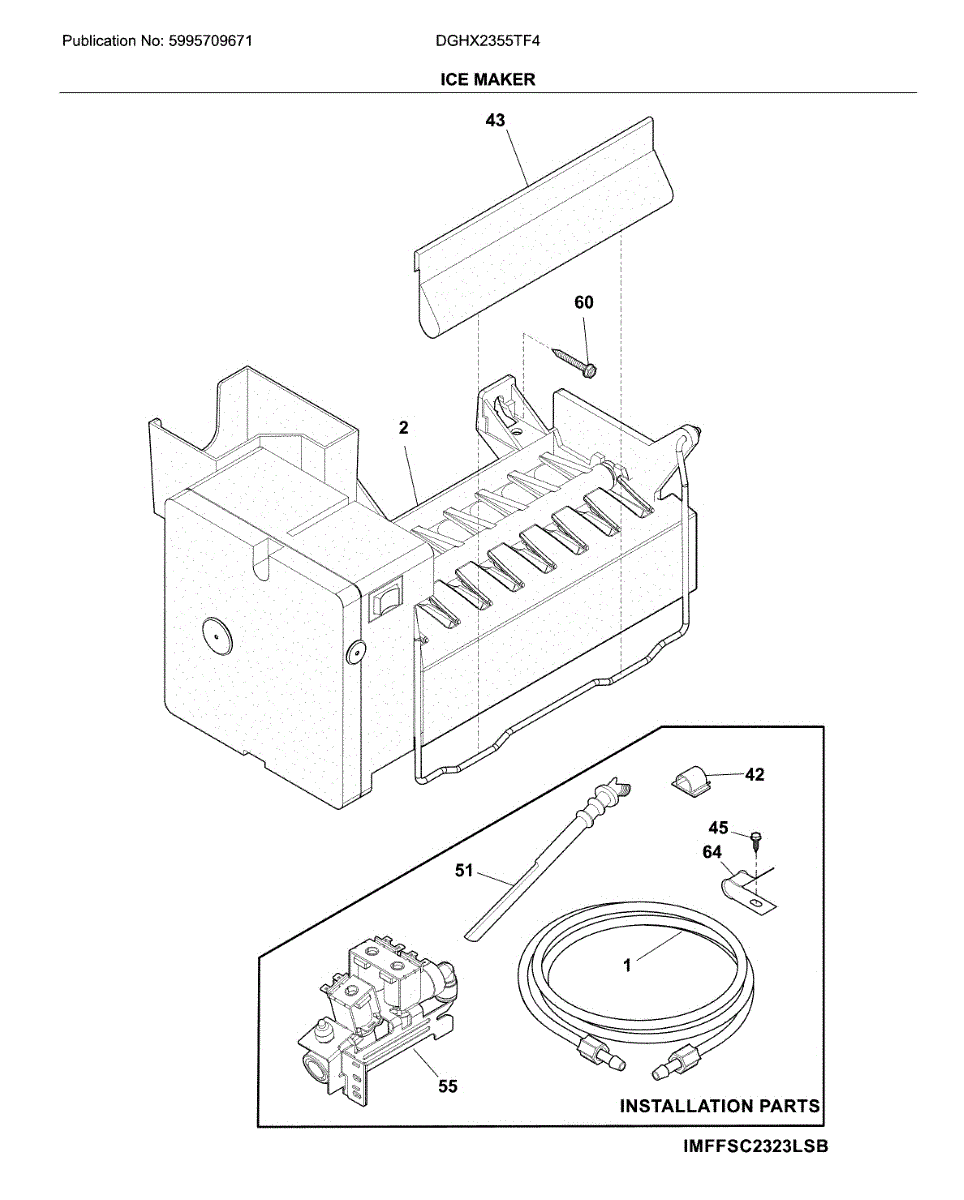 Publication No: 5995709671 DGHX2355TF4

ICE MAKER

43

60

2

42

45

64

51

1

55

INSTALLATION PARTS

IMFFSC2323LSB