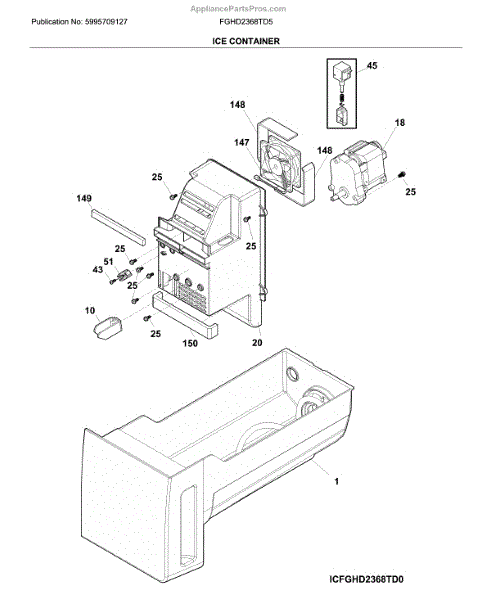 AppliancePartsPros.com

Publication No: 5995709127

FGHD2368TD5

ICE CONTAINER

45

148

18

147

148

25

25

149

25

25

51

43

25

10

25

150

20

1

ICFGHD2368TD0