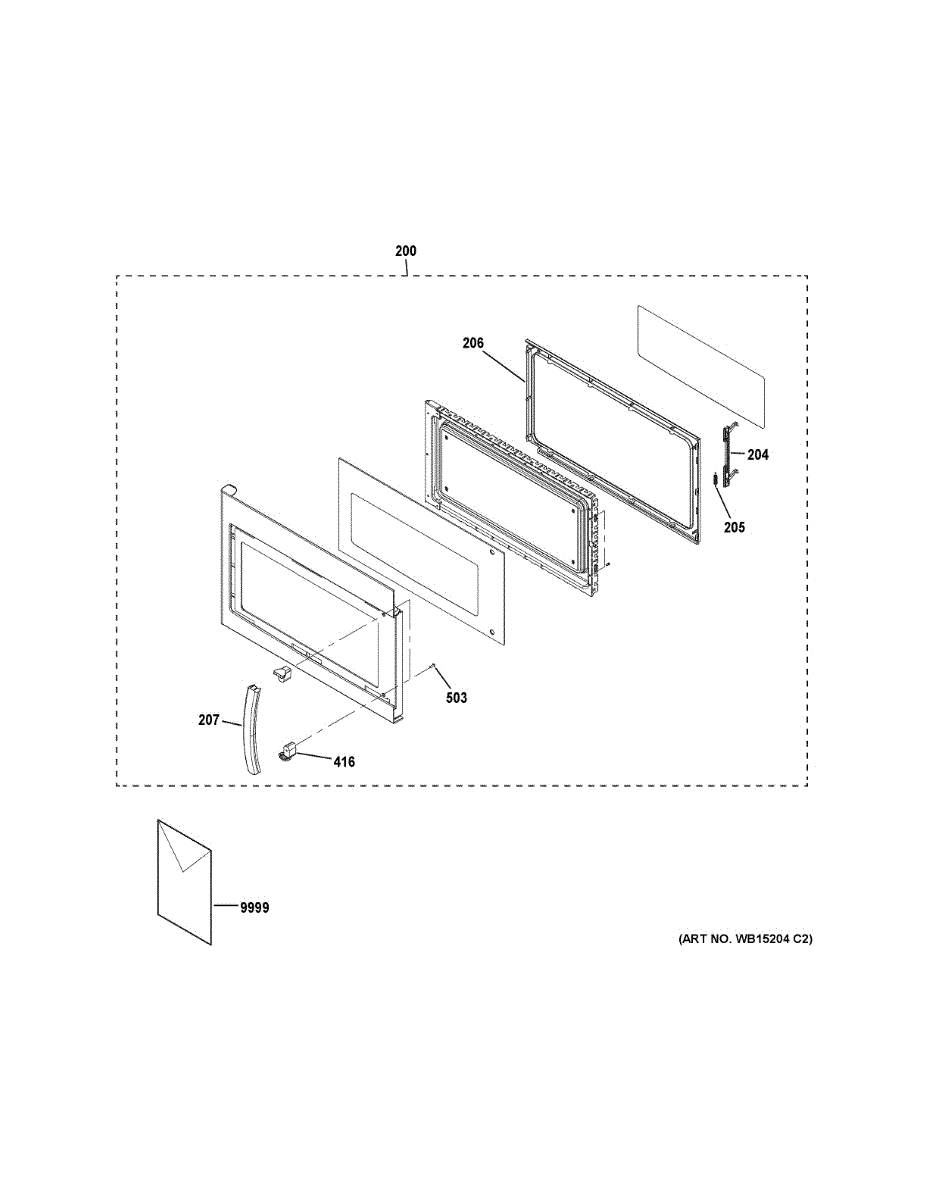 200

206

204

205

503

207

416

9999

(ART NO. WB15204 C2)