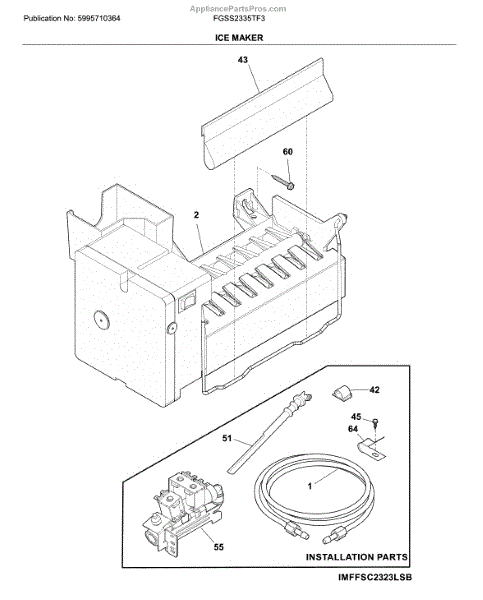 AppliancePartsPros.com
Publication No: 5995710364
FGSS2335TF3

ICE MAKER

43
60
2
42
45
64
51
1
55
INSTALLATION PARTS
IMFFSC2323LSB