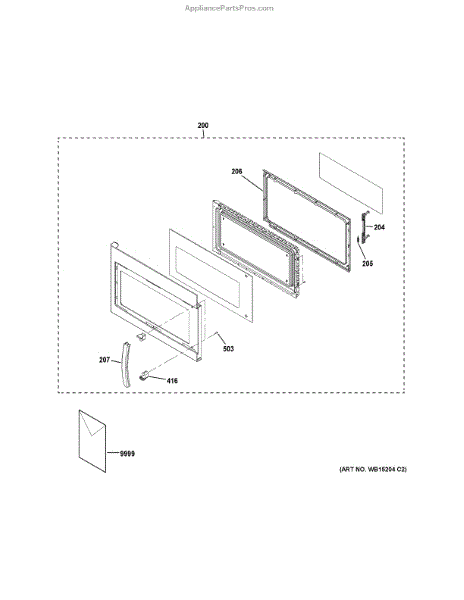 AppliancePartsPros.com

200

206

204

205

503

207

416

9999

(ART NO. WB15204 C2)