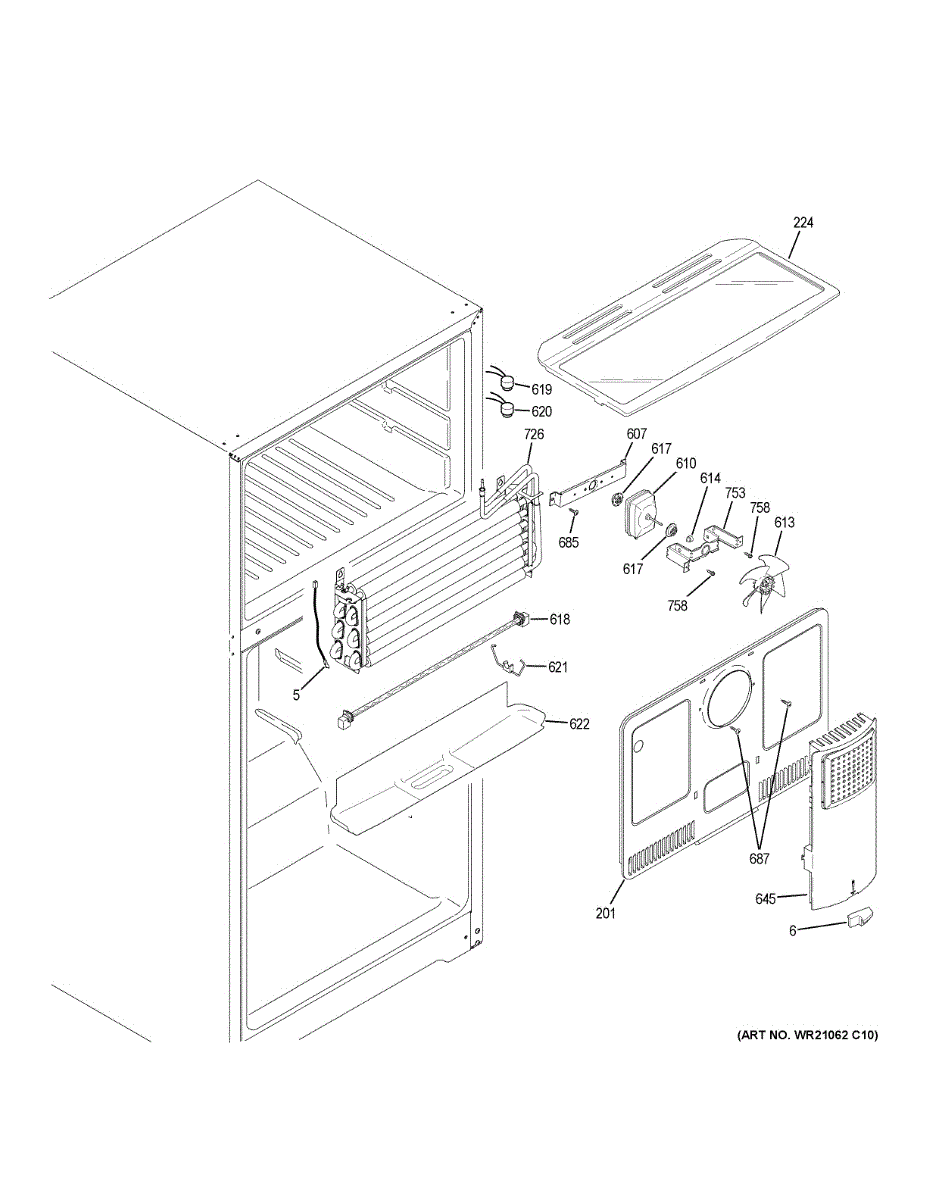 224
619
620
726
607
617
610
614
753
758
613
685
617
758
618
621
5
622
687
201
645
6
(ART NO. WR21062 C10)