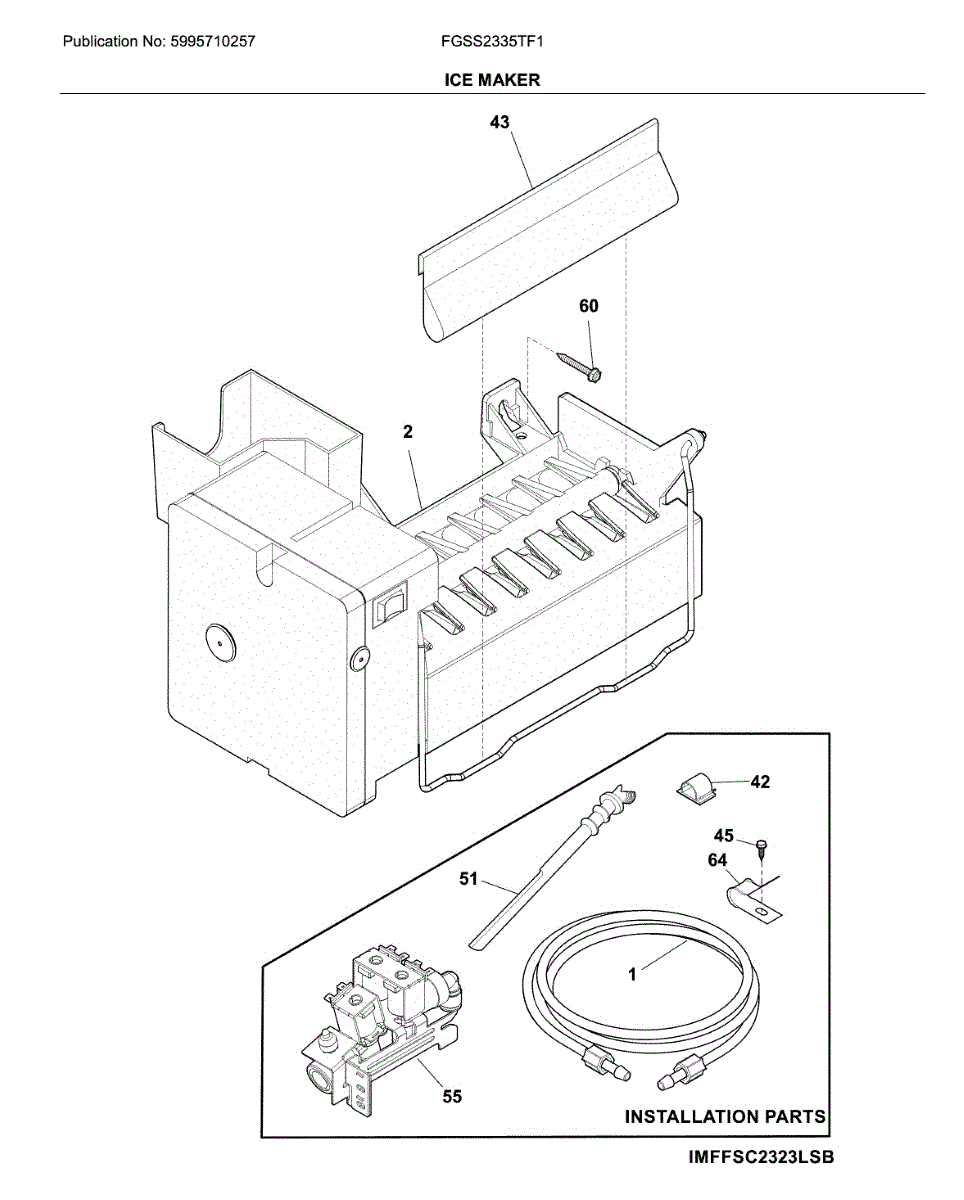 Publication No: 5995710257 FGSS2335TF1

ICE MAKER

43

60

2

42

45

64

51

1

55

INSTALLATION PARTS

IMFFSC2323LSB