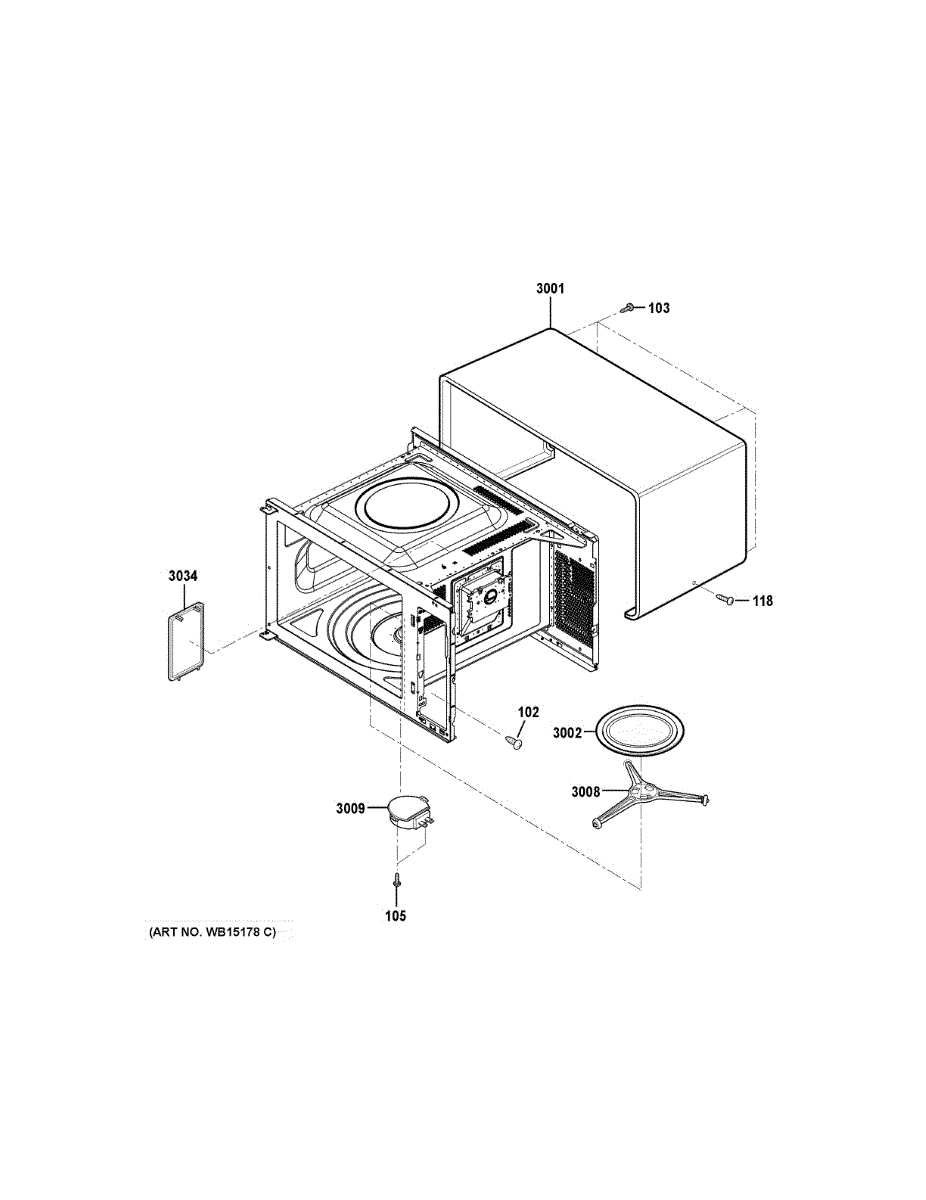 3001
103
3034
118
102
3002
3008
3009
105
(ART NO. WB15178 C)