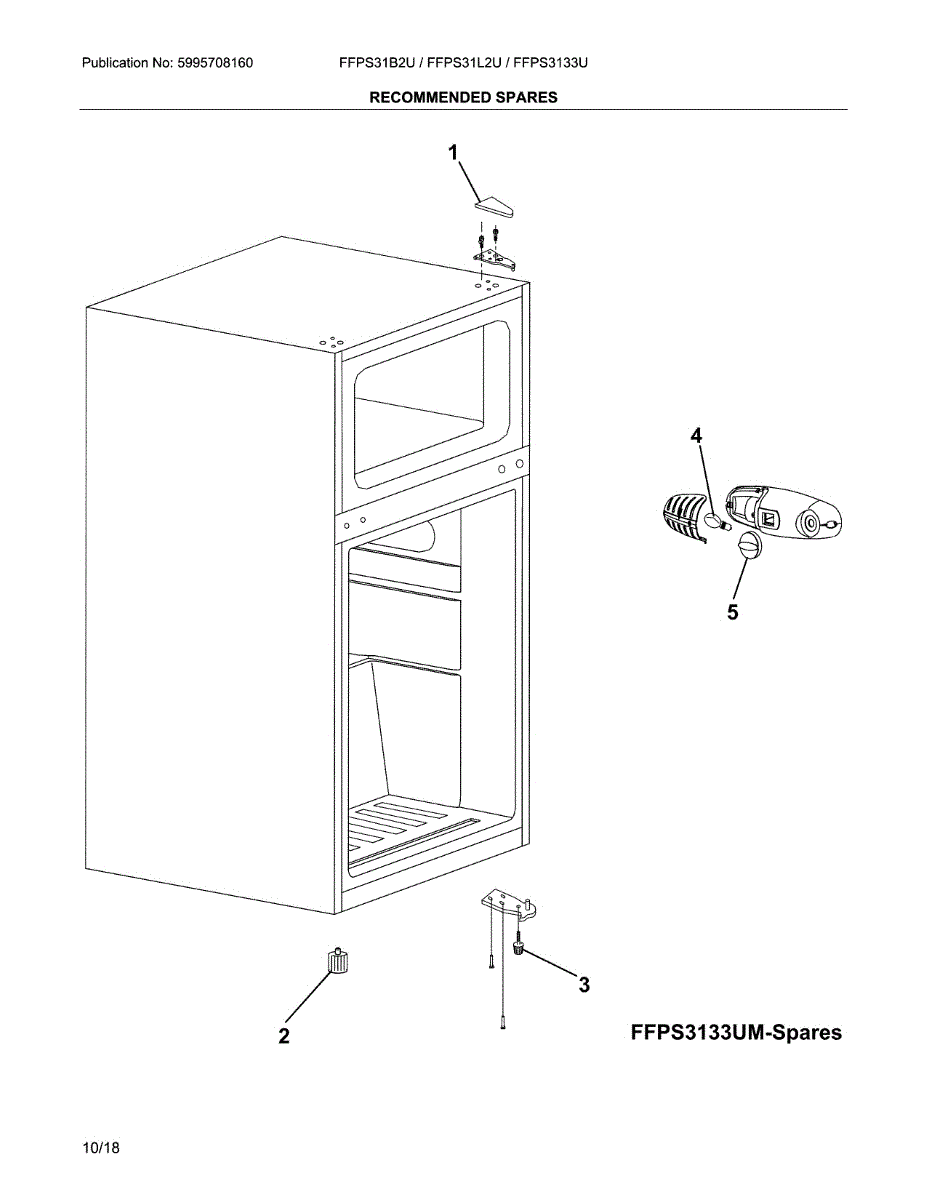 Publication No: 5995708160 FFPS31B2U / FFPS31L2U / FFPS3133U

RECOMMENDED SPARES

1

4

5

2

3

FFPS3133UM-Spares

10/18