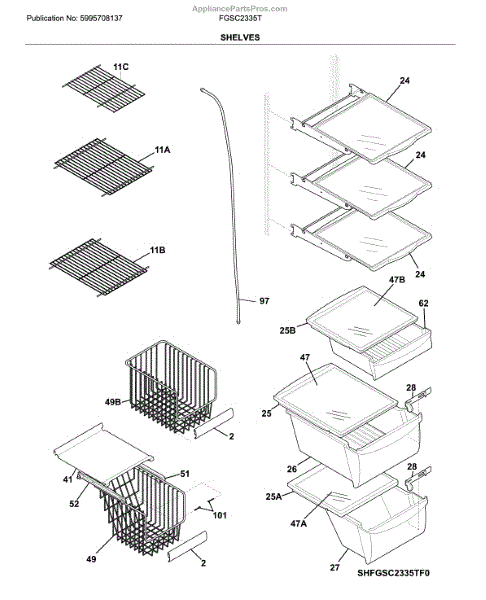 AppliancePartsPros.com
Publication No: 5995708137
FGSC2335T

SHELVES

11C
11A
11B
97
24
24
24
47B
62
25B
47
28
25
26
28
25A
47A
27
49B
2
41
51
52
101
49
2
SHFGSC2335TF0