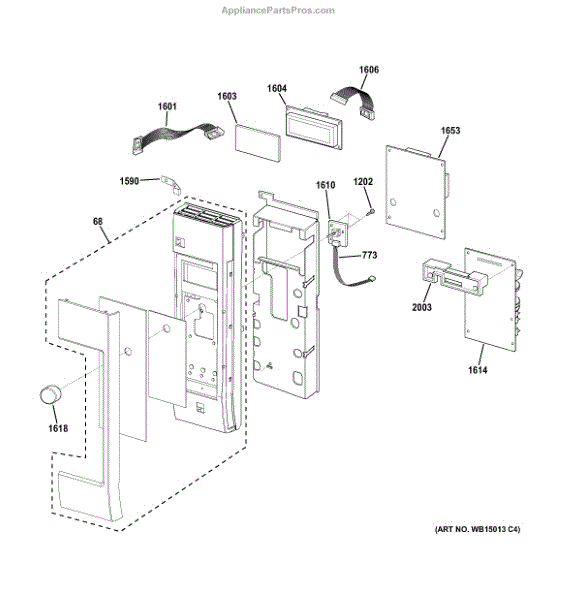 AppliancePartsPros.com

1606
1604
1603
1601
1653
1590
1610
1202
68
773
2003
1614
1618

(ART NO. WB15013 C4)