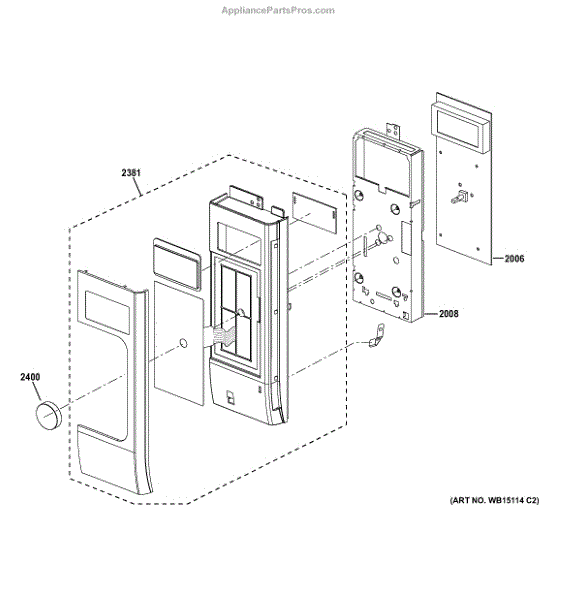 AppliancePartsPros.com

2381

2006

2008

2400

(ART NO. WB15114 C2)