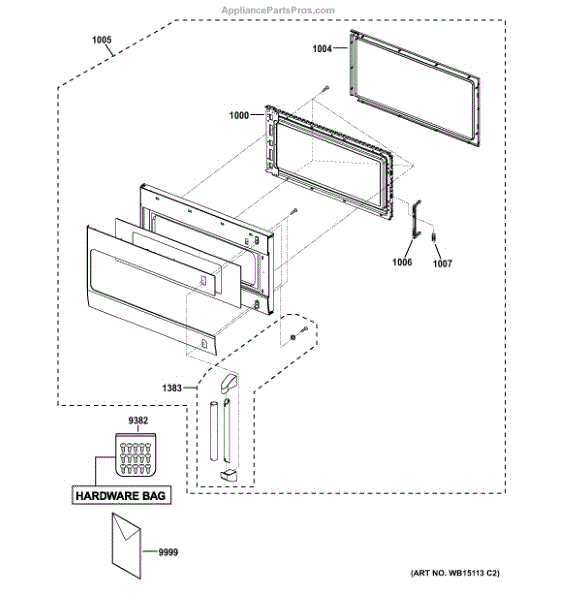 AppliancePartsPros.com

1005

1004

1000

1006

1007

1383

9382

HARDWARE BAG

9999

(ART NO. WB15113 C2)