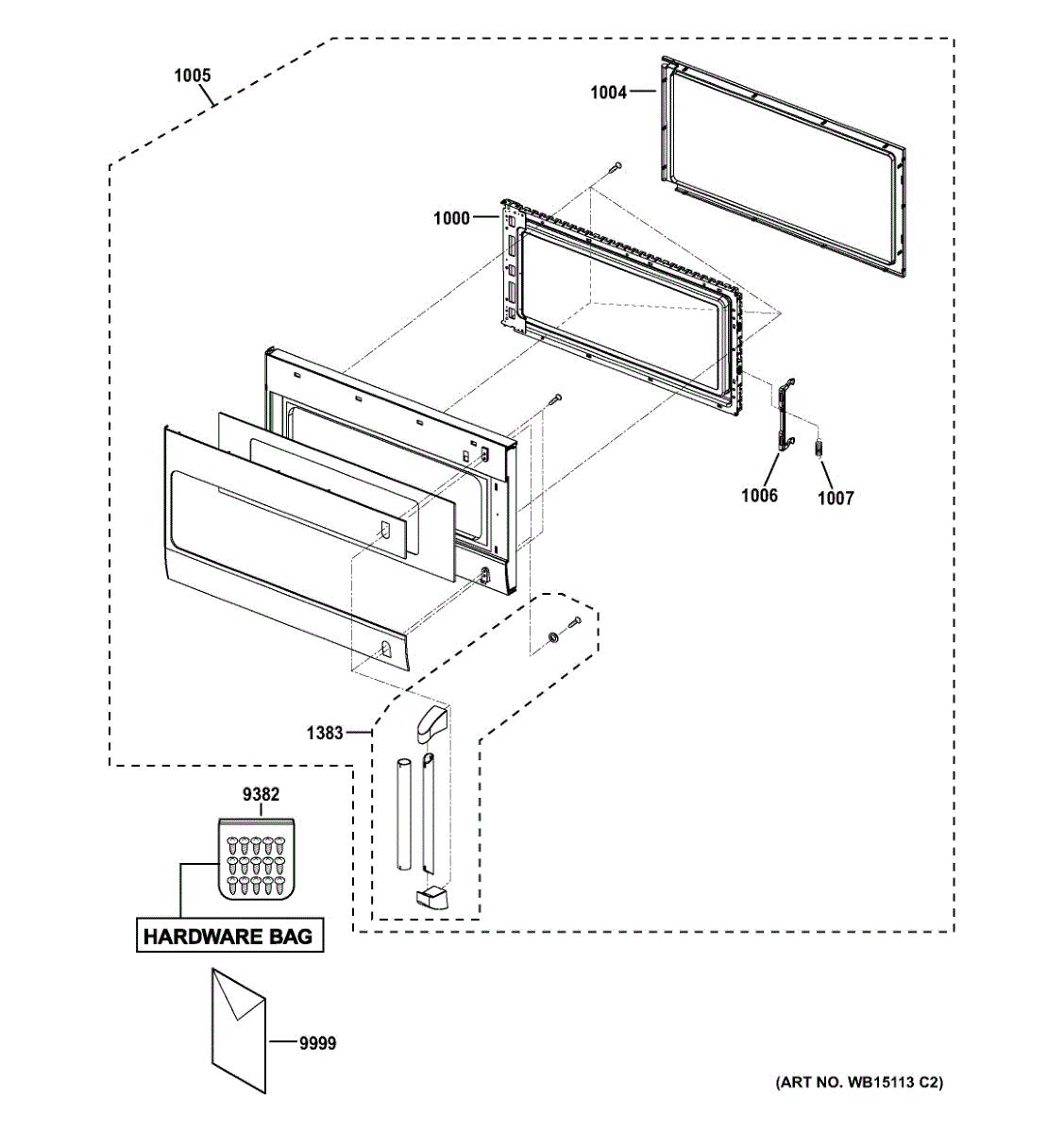 1005

1004

1000

1006

1007

1383

9382

HARDWARE BAG

9999

(ART NO. WB15113 C2)