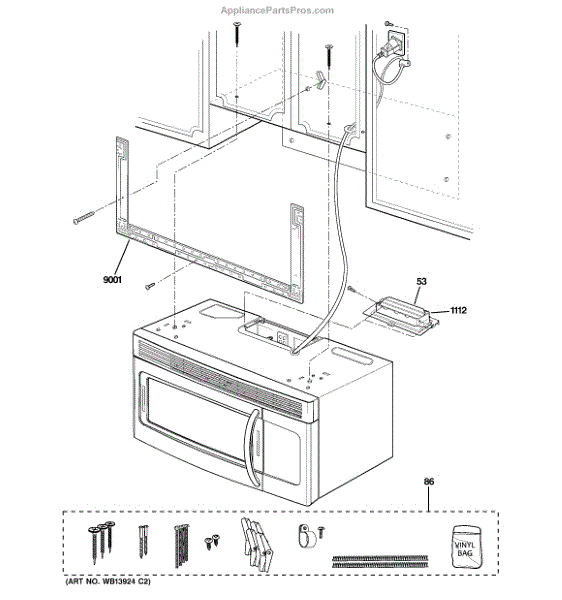 AppliancePartsPros.com

9001

53

1112

86

VINYL BAG

(ART NO. WB13924 C2)